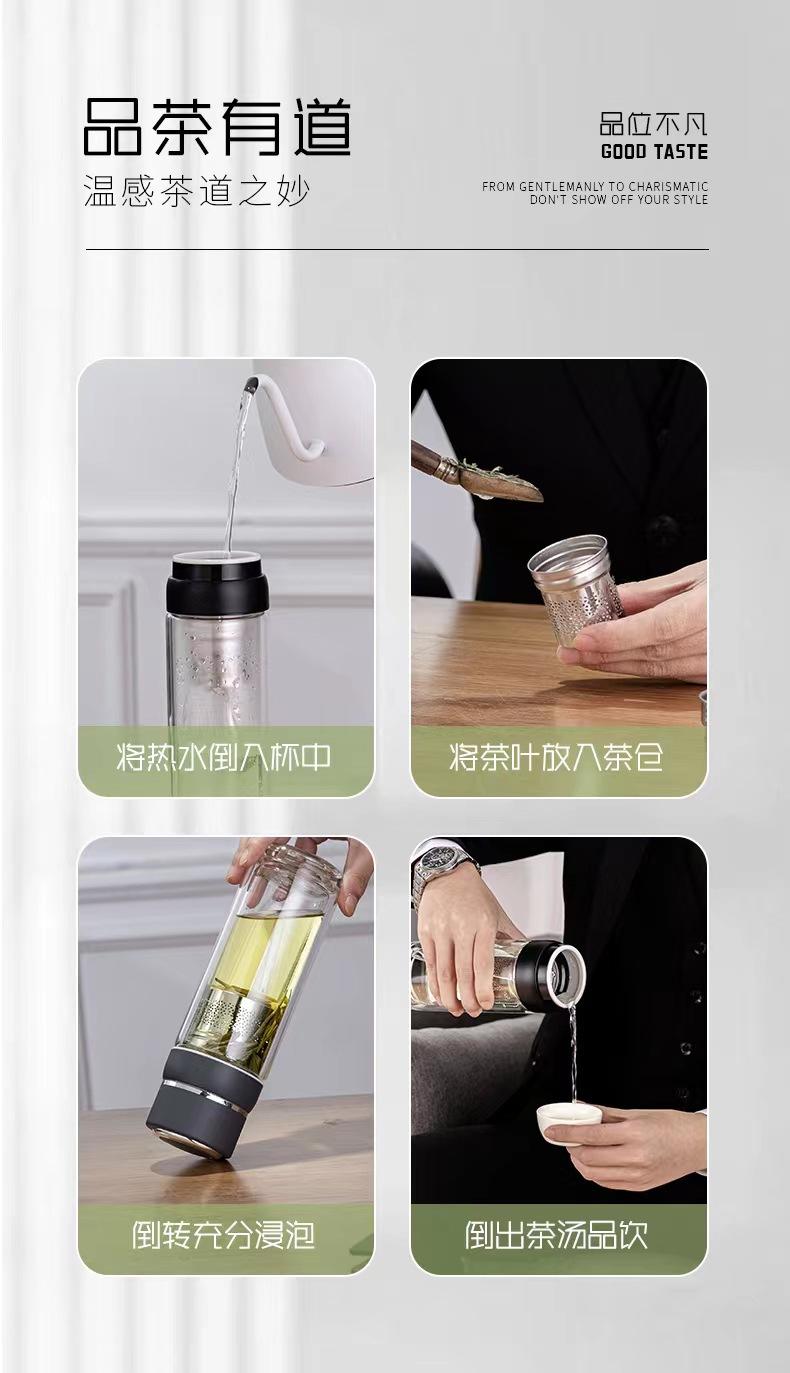 品茶有道
温感茶道之妙

品位不凡
GOOD TASTE
FROM GENTLEMANLY TO CHARISMATIC
DON'T SHOW OFF YOUR STYLE

将热水倒入杯中

将茶叶放入茶仓

倒转充分浸泡

倒出茶汤品饮