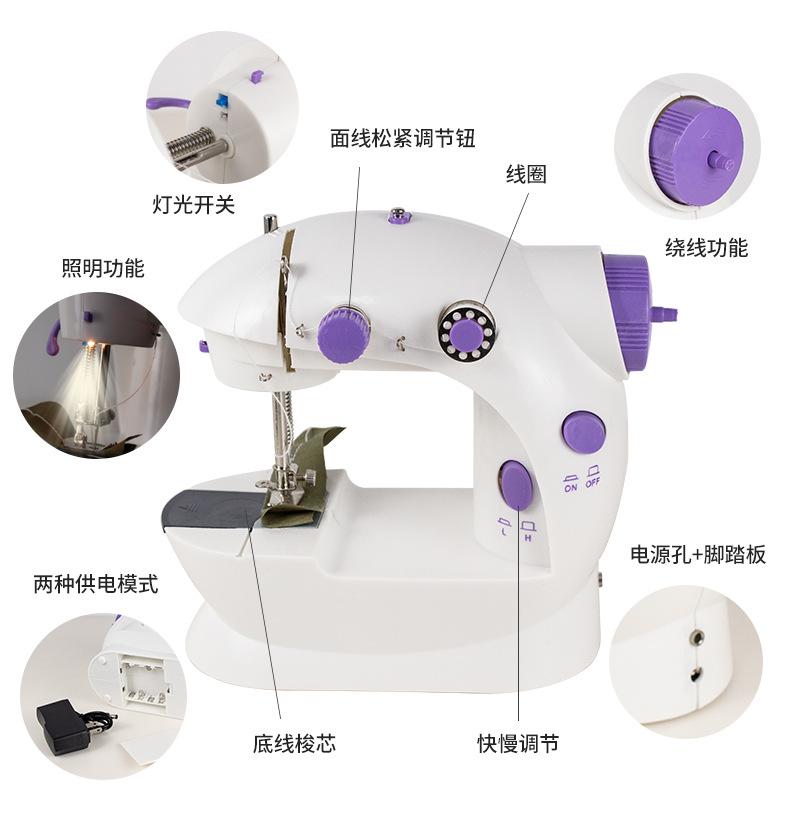 面线松紧调节钮

线圈

灯光开关

绕线功能

照明功能

ON OFF

L H

电源孔+脚踏板

两种供电模式

底线梭芯

快慢调节