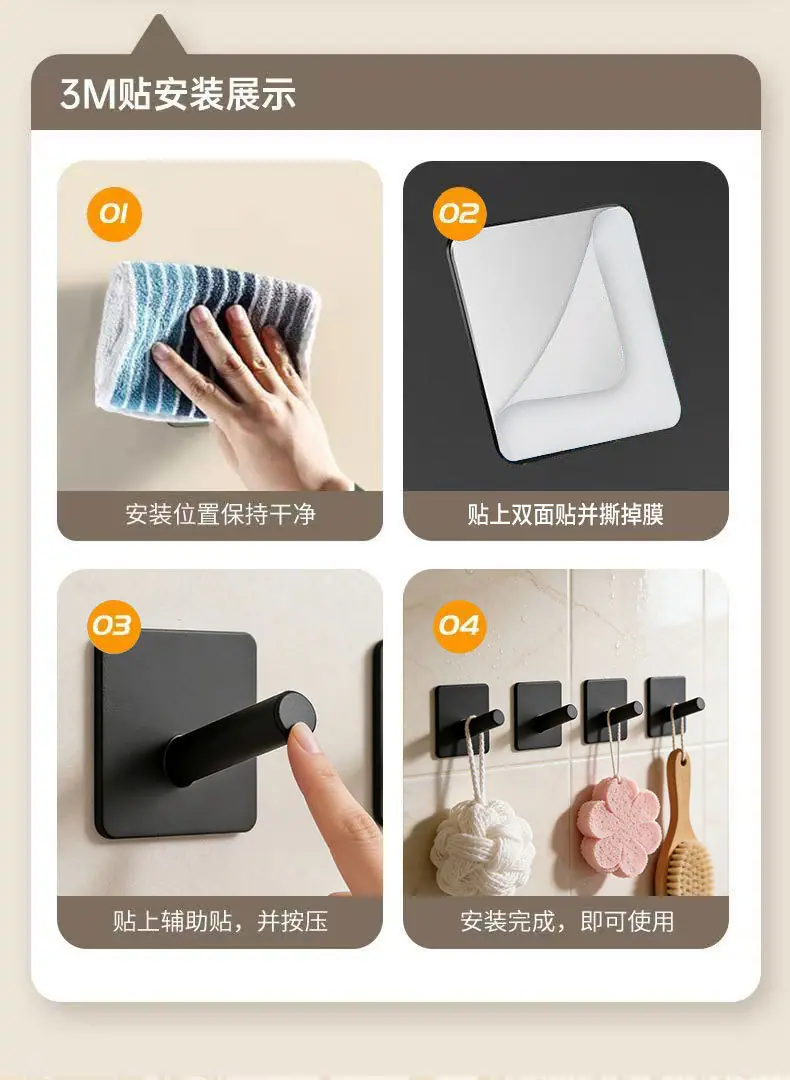 3M贴安装展示

01

安装位置保持干净

02

贴上双面贴并撕掉膜

03

贴上辅助贴，并按压

04

安装完成，即可使用