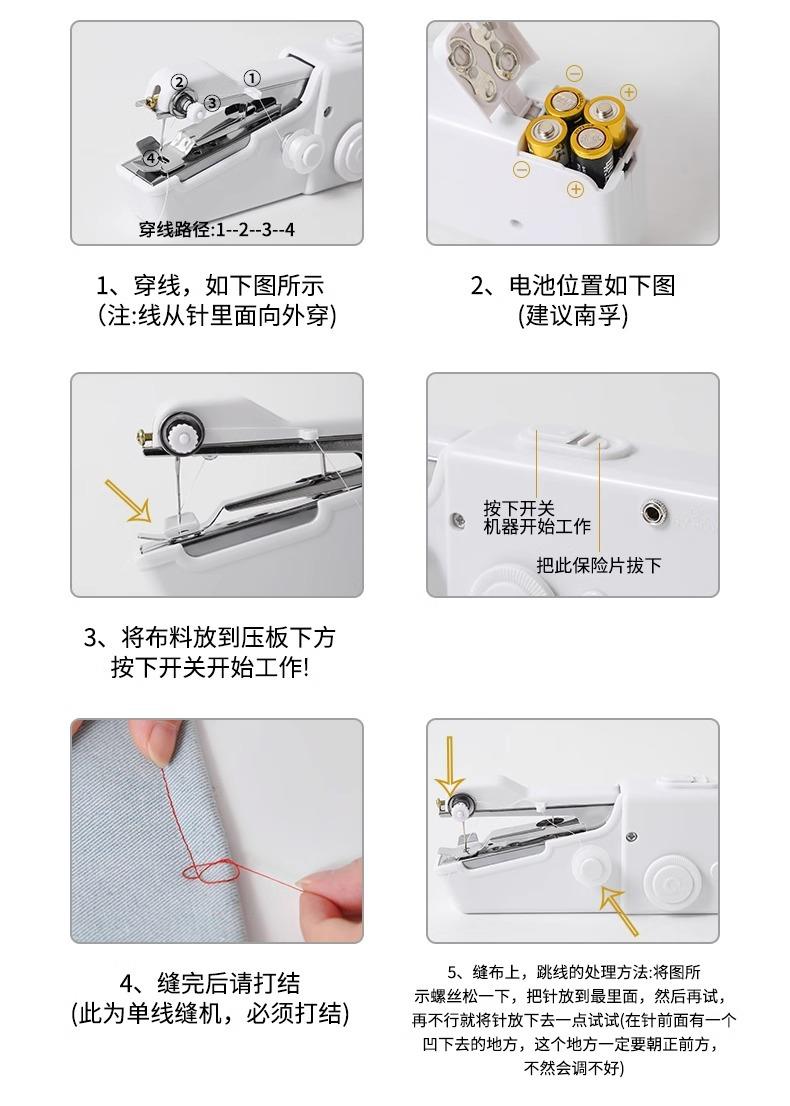 ②
①
③
④
穿线路径:1--2--3--4

1、穿线，如下图所示
(注:线从针里面向外穿)

2、电池位置如下图
(建议南孚)

3、将布料放到压板下方
按下开关开始工作!

按下开关
机器开始工作

把此保险片拔下

4、缝完后请打结
(此为单线缝机，必须打结)

5、缝布上，跳线的处理方法:将图所示螺丝松一下，把针放到最里面，然后再试，再不行就将针放下去一点试试(在针前面有一个凹下去的地方，这个地方一定要朝正前方，不然会调不好)