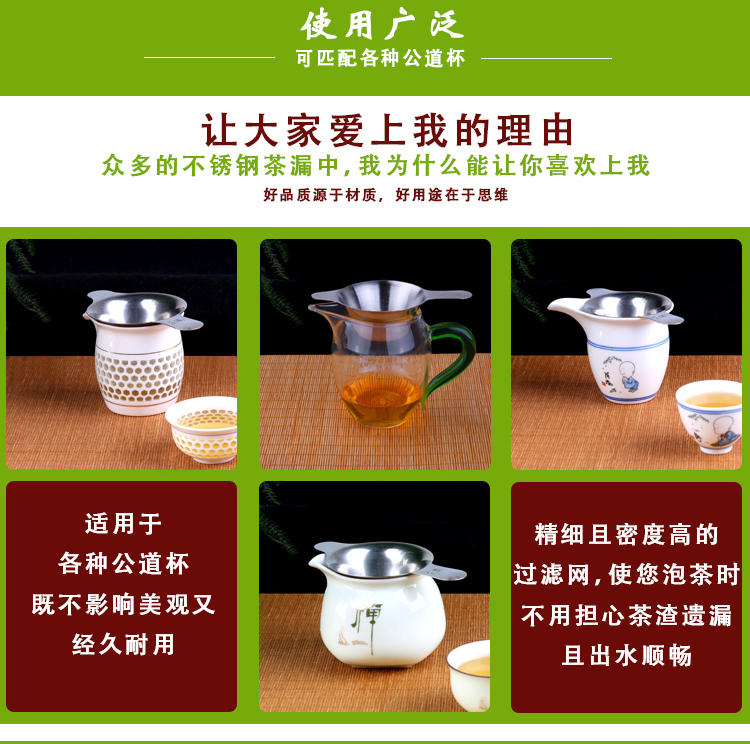 使用广泛

可匹配各种公道杯

让大家爱上我的理由

众多的不锈钢茶漏中，我为什么能让你喜欢上我

好品质源于材质，好用途在于思维

适用于
各种公道杯
既不影响美观又
经久耐用

禅

精细且密度高的
过滤网，使您泡茶时
不用担心茶渣遗漏
且出水顺畅