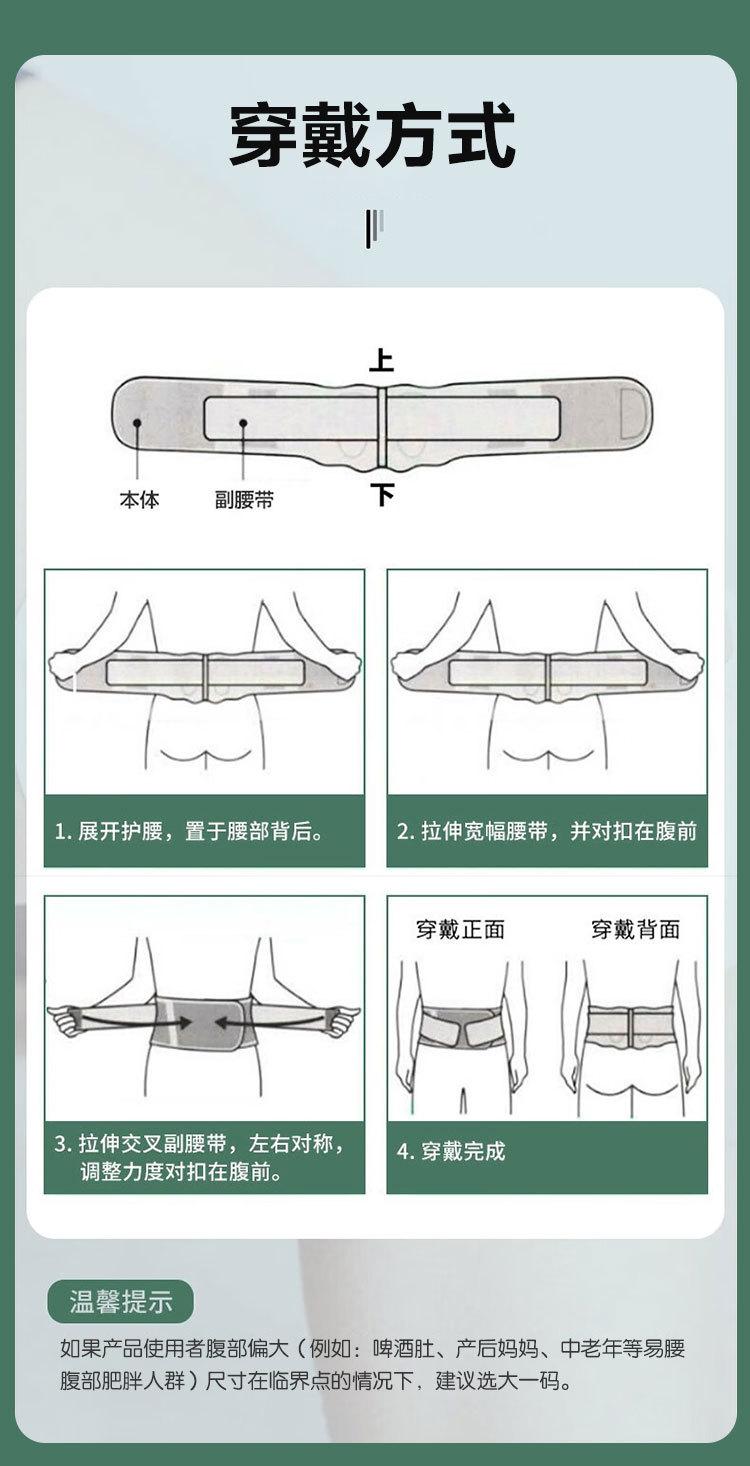 穿戴方式

上

本体

副腰带

下

1. 展开护腰，置于腰部背后。

2. 拉伸宽幅腰带，并对扣在腹前

3. 拉伸交叉副腰带，左右对称，调整力度对扣在腹前。

穿戴正面

穿戴背面

4. 穿戴完成

温馨提示

如果产品使用者腹部偏大（例如：啤酒肚、产后妈妈、中老年等易腰腹部肥胖人群）尺寸在临界点的情况下，建议选大一码。