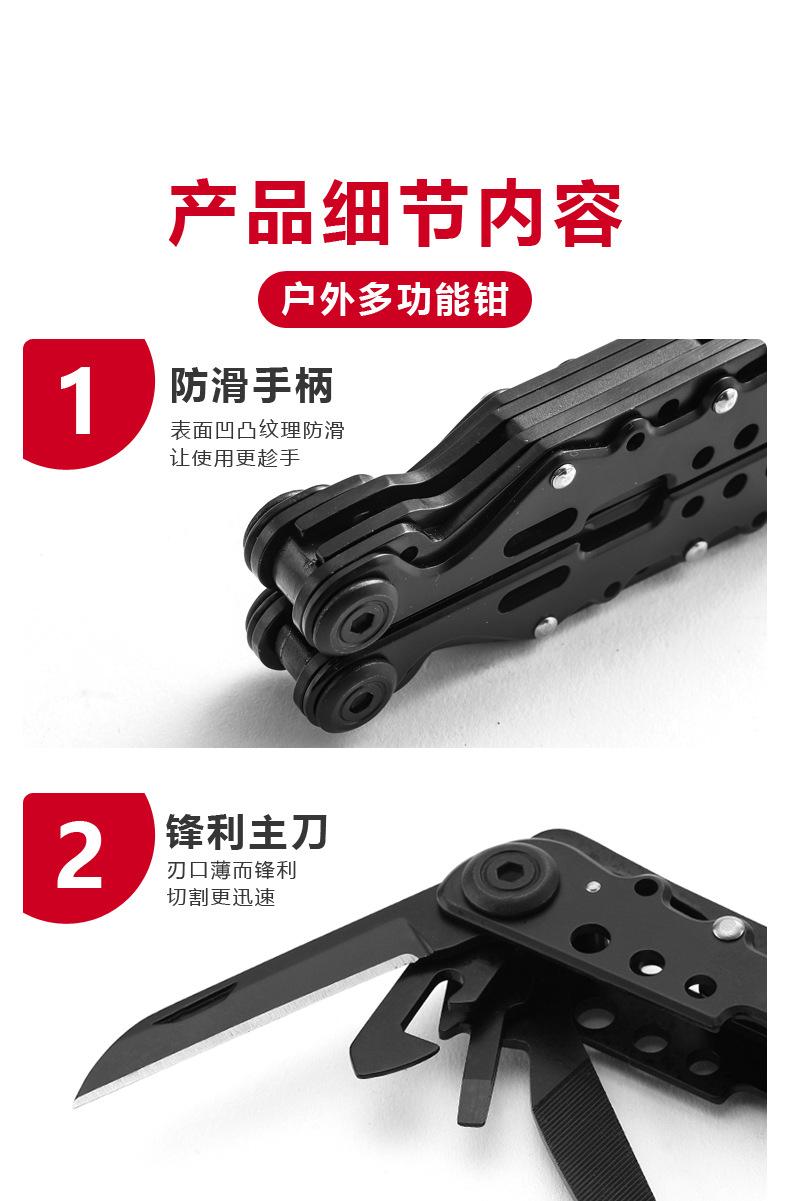 产品细节内容

户外多功能钳

1

防滑手柄

表面凹凸纹理防滑
让使用更趁手

2

锋利主刀

刃口薄而锋利
切割更迅速