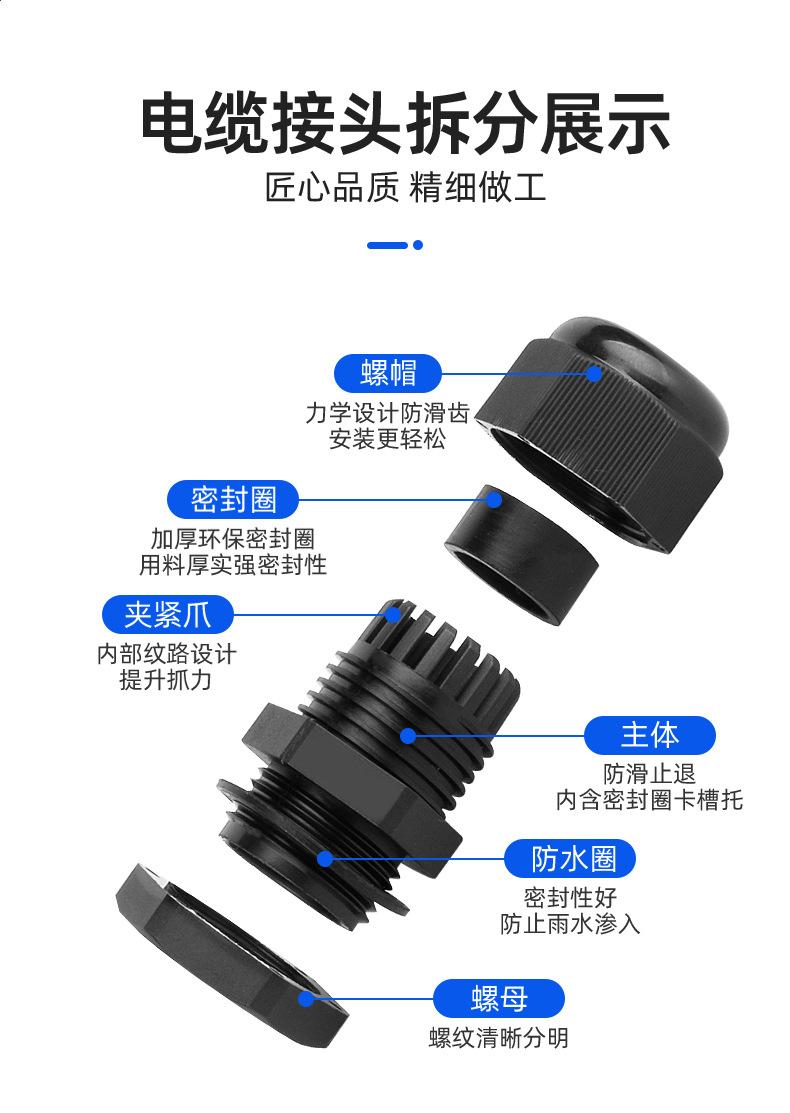 电缆接头拆分展示
匠心品质 精细做工

螺帽
力学设计防滑齿
安装更轻松

密封圈
加厚环保密封圈
用料厚实强密封性

夹紧爪
内部纹路设计
提升抓力

主体
防滑止退
内含密封圈卡槽托

防水圈
密封性好
防止雨水渗入

螺母
螺纹清晰分明