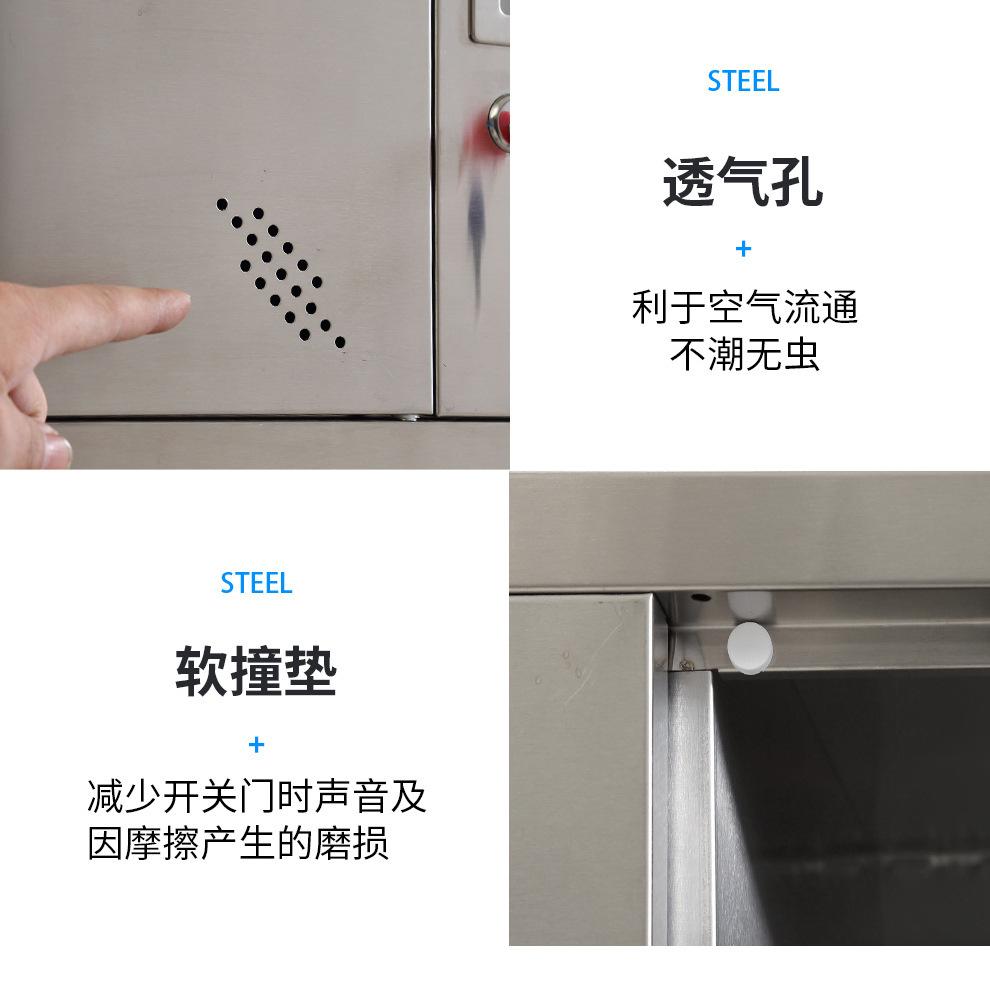 STEEL

透气孔

+

利于空气流通
不潮无虫

STEEL

软撞垫

+

减少开关门时声音及
因摩擦产生的磨损