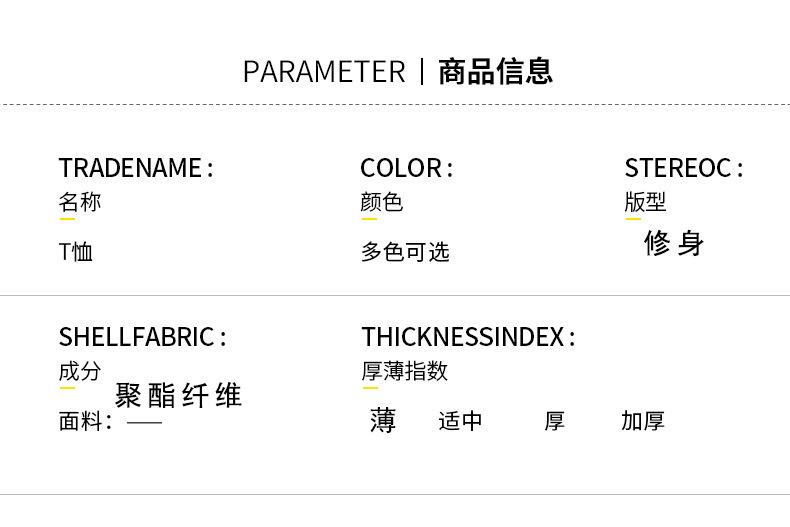 PARAMETER | 商品信息

TRADENAME :
名称
T恤

COLOR :
颜色
多色可选

STEREOC :
版型
修身

SHELLFABRIC :
成分
聚酯纤维
面料: ——

THICKNESSINDEX :
厚薄指数
薄 适中 厚 加厚