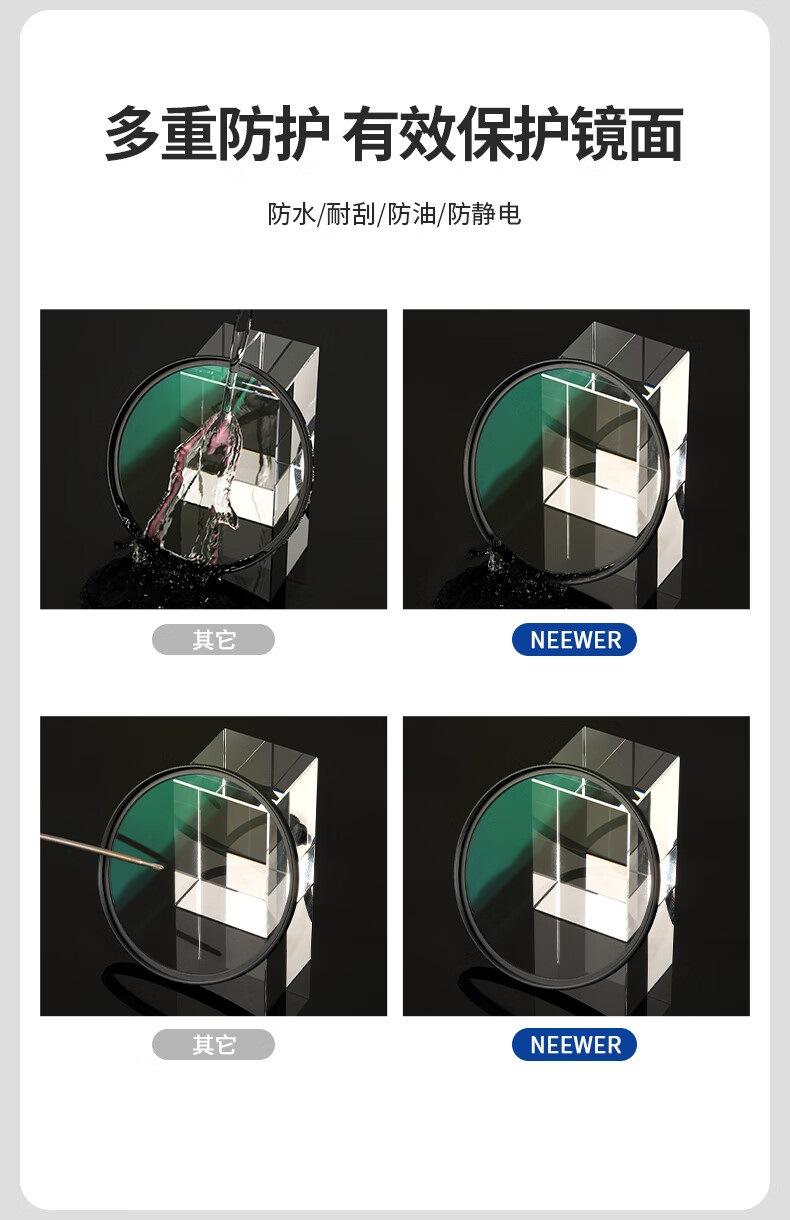 多重防护 有效保护镜面

防水/耐刮/防油/防静电

其它

NEEWER

其它

NEEWER