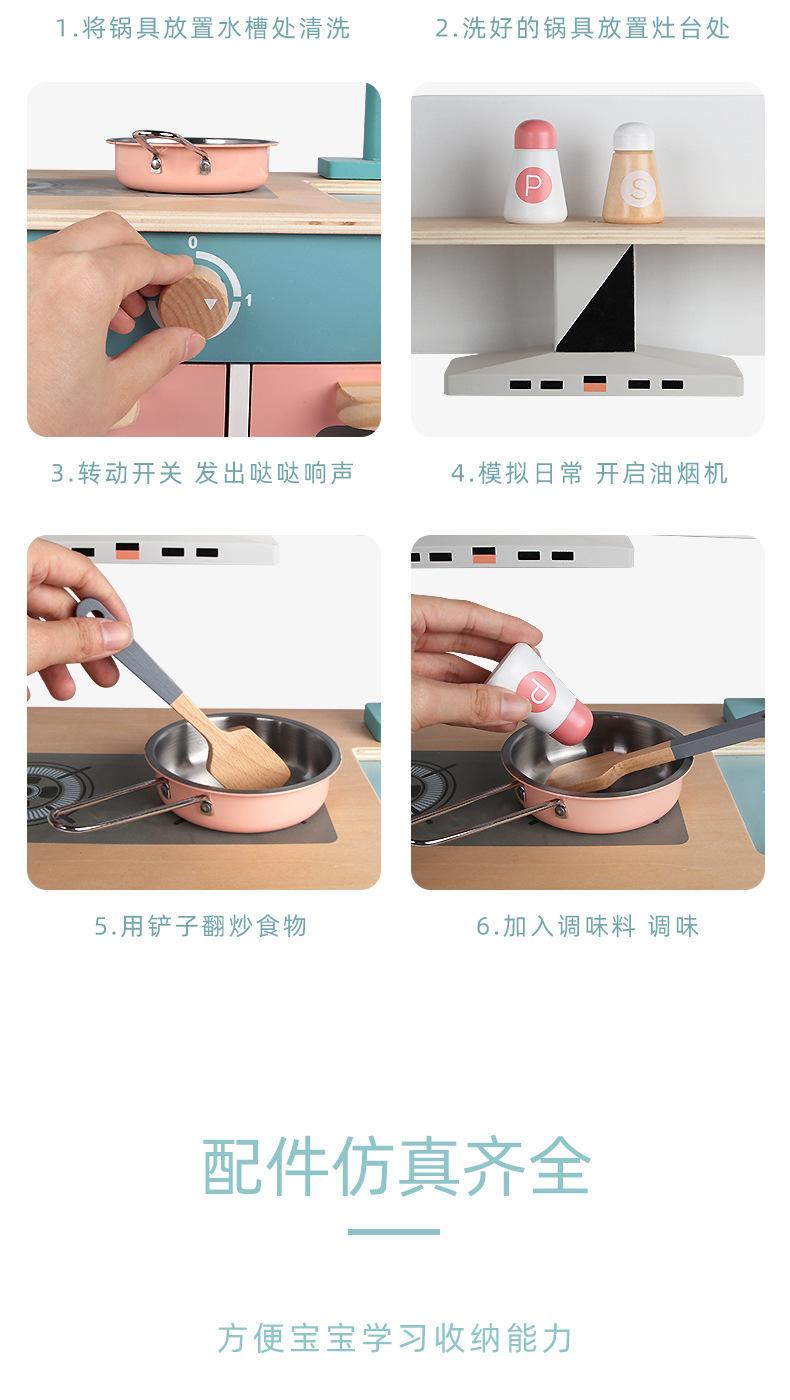 1.将锅具放置水槽处清洗

2.洗好的锅具放置灶台处

0

1

P

S

3.转动开关 发出哒哒响声

4.模拟日常 开启油烟机

P

5.用铲子翻炒食物

6.加入调味料 调味

配件仿真齐全

方便宝宝学习收纳能力