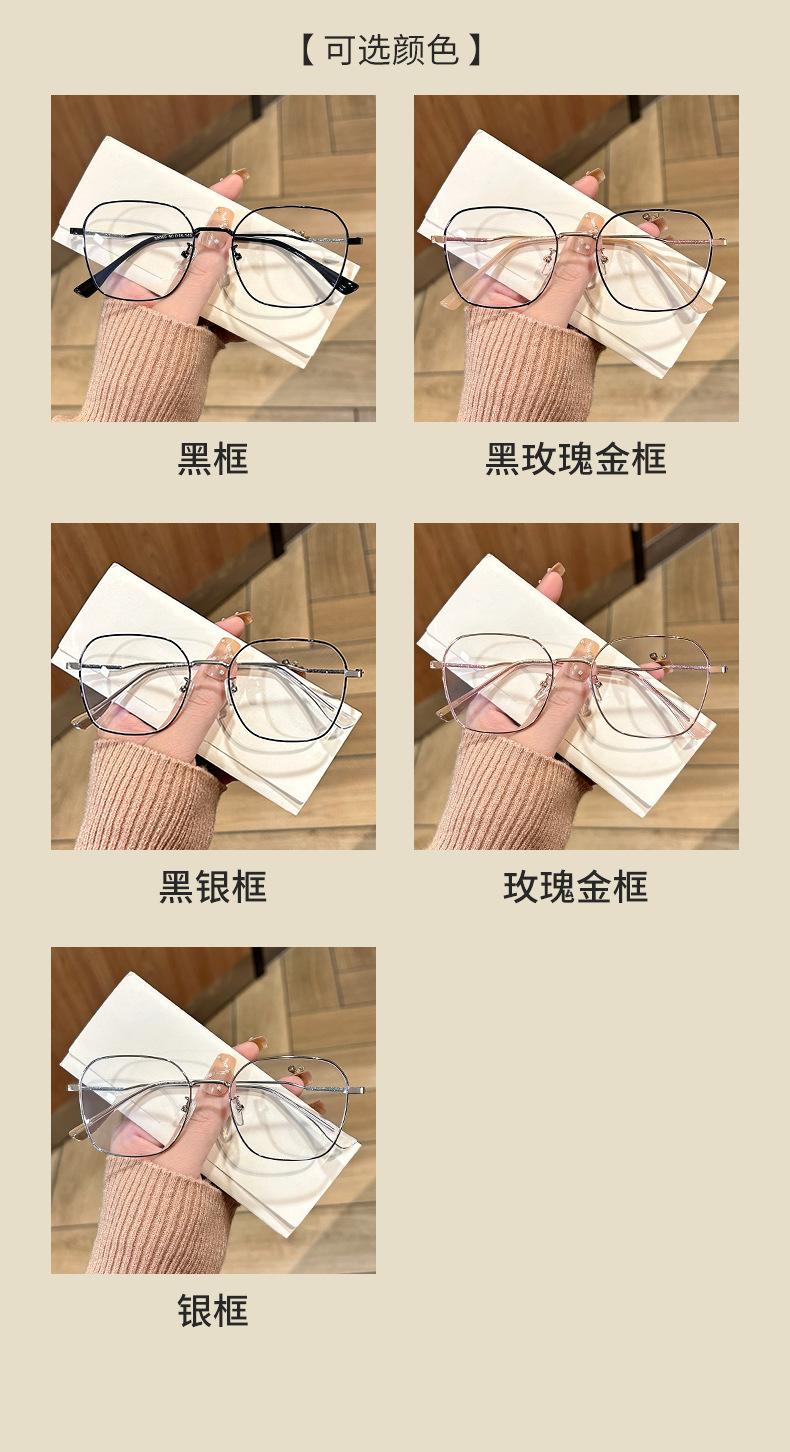 【可选颜色】

黑框

黑玫瑰金框

黑银框

玫瑰金框

银框