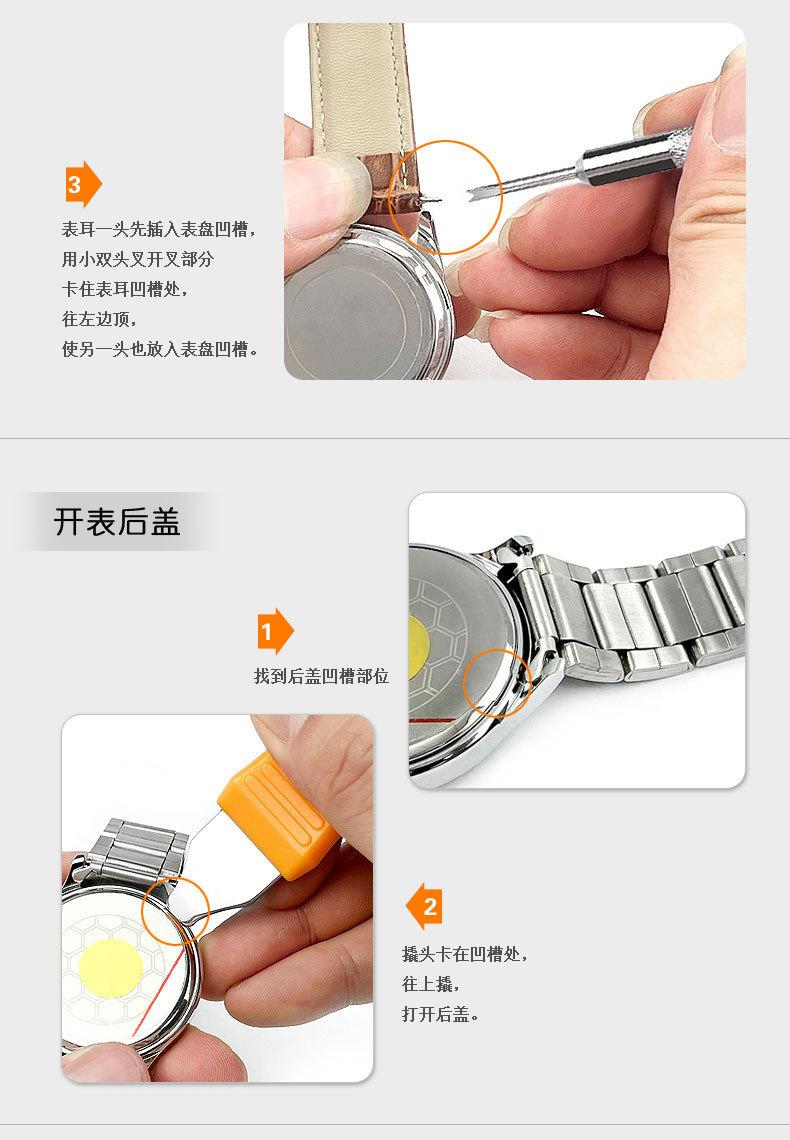 3

表耳一头先插入表盘凹槽，
用小双头叉开叉部分
卡住表耳凹槽处，
往左边顶，
使另一头也放入表盘凹槽。

开表后盖

1

找到后盖凹槽部位

2

撬头卡在凹槽处，
往上撬，
打开后盖。