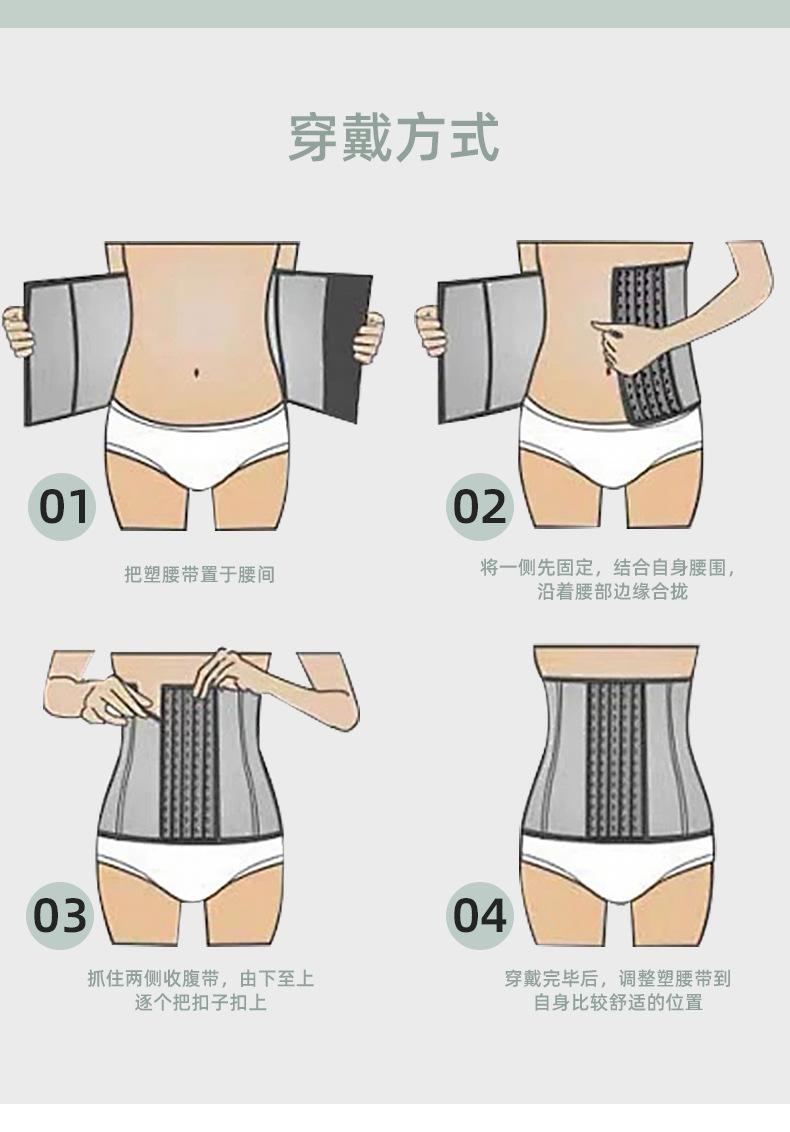 穿戴方式

01

把塑腰带置于腰间

02

将一侧先固定，结合自身腰围，沿着腰部边缘合拢

03

抓住两侧收腹带，由下至上逐个把扣子扣上

04

穿戴完毕后，调整塑腰带到自身比较舒适的位置