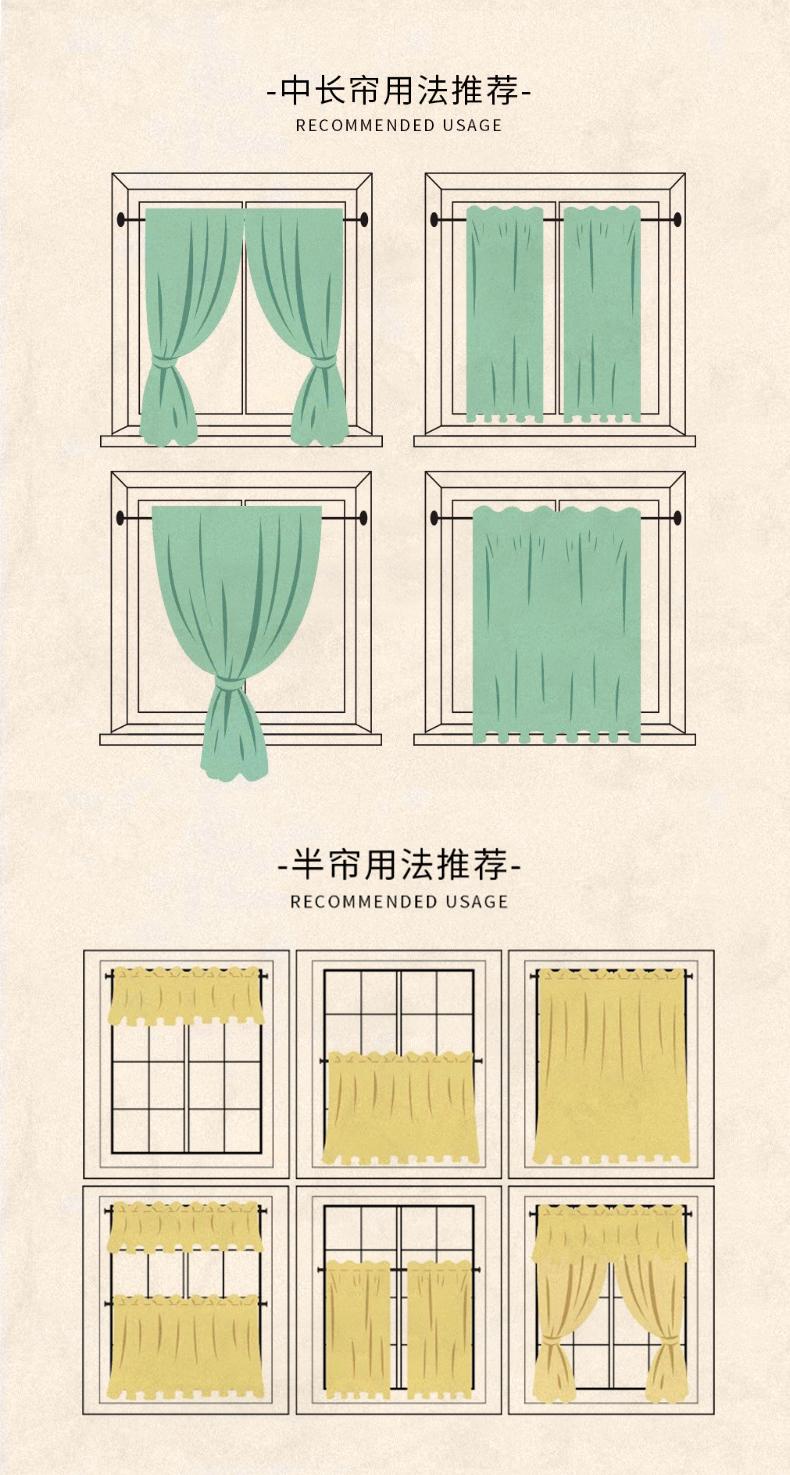 -中长帘用法推荐-
RECOMMENDED USAGE

-半帘用法推荐-
RECOMMENDED USAGE