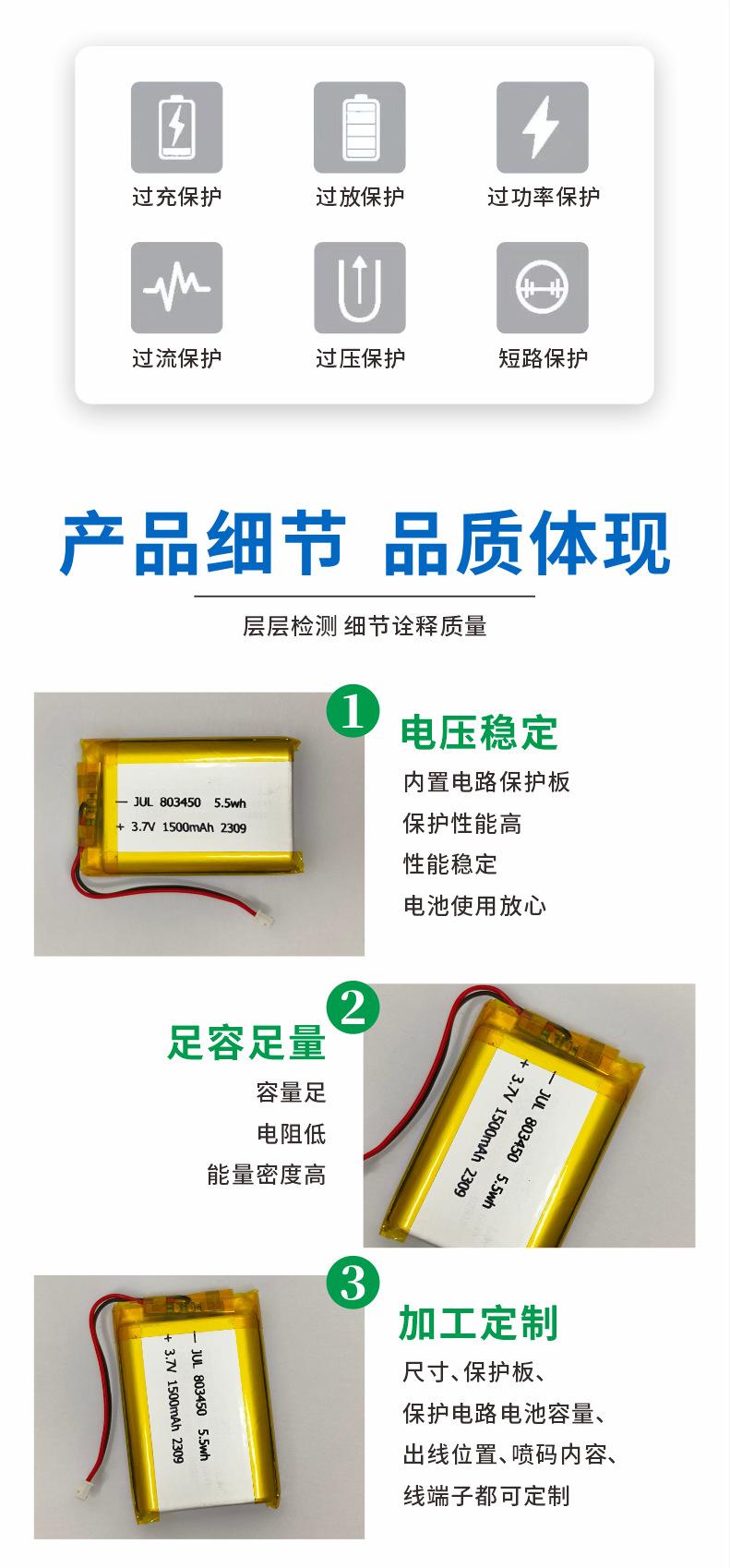 过充保护
过放保护
过功率保护
过流保护
过压保护
短路保护

产品细节 品质体现

层层检测 细节诠释质量

— JUL 803450 5.5wh
+ 3.7V 1500mAh 2309

1
电压稳定
内置电路保护板
保护性能高
性能稳定
电池使用放心

2
足容足量
容量足
电阻低
能量密度高

— JUL 803450 5.5wh
+ 3.7V 1500mAh 2309

— JUL 803450 5.5wh
+ 3.7V 1500mAh 2309

3
加工定制
尺寸、保护板、
保护电路电池容量、
出线位置、喷码内容、
线端子都可定制