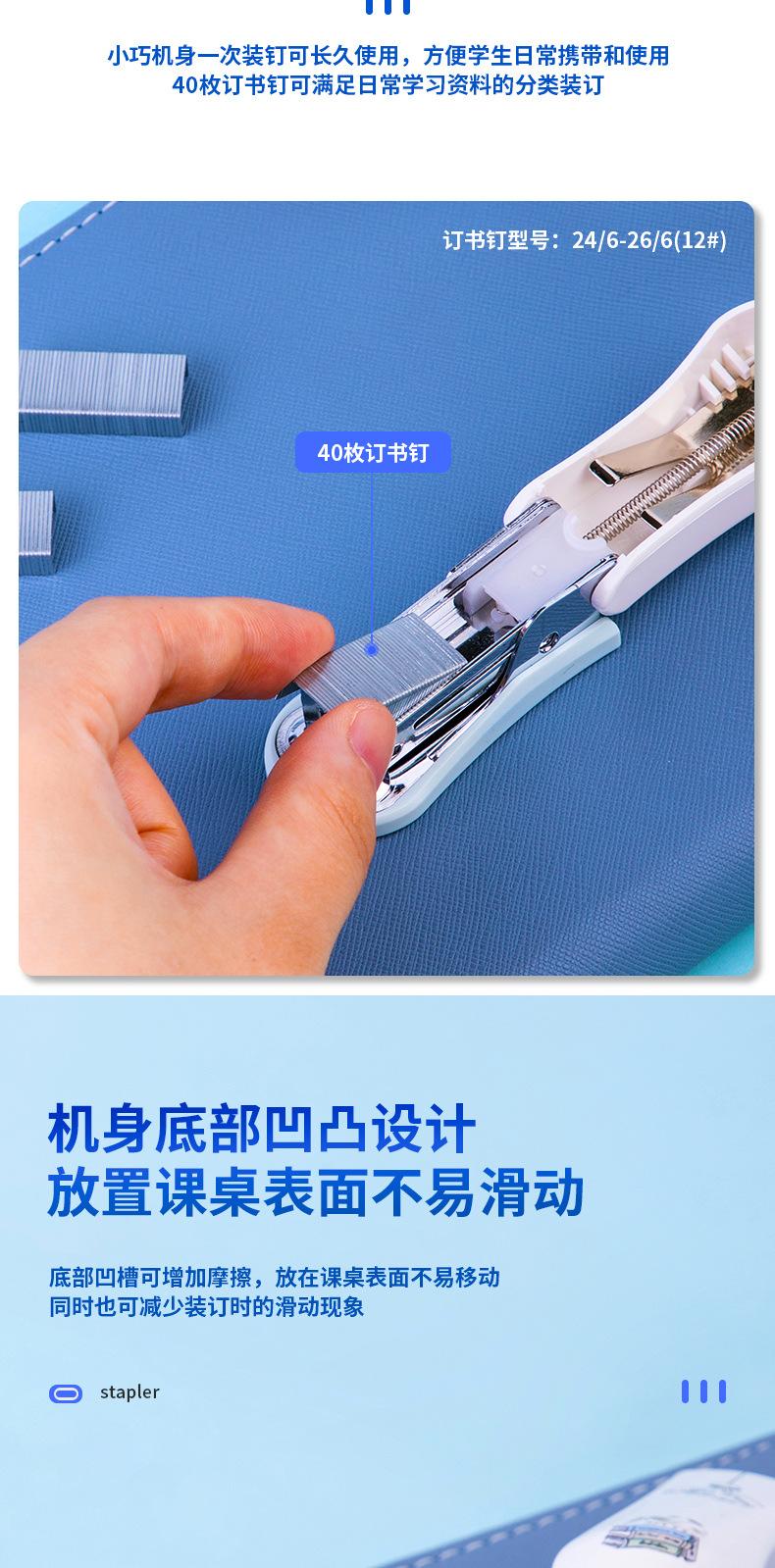 小巧机身一次装钉可长久使用，方便学生日常携带和使用
40枚订书钉可满足日常学习资料的分类装订

订书钉型号：24/6-26/6(12#)

40枚订书钉

机身底部凹凸设计
放置课桌表面不易滑动

底部凹槽可增加摩擦，放在课桌表面不易移动
同时也可减少装订时的滑动现象

stapler