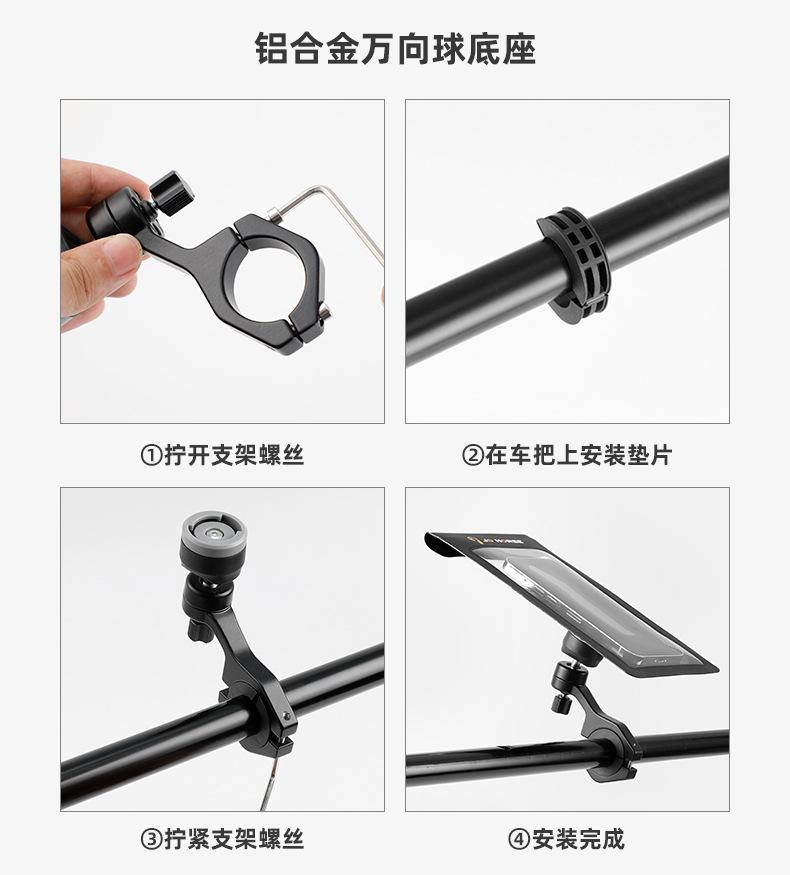 铝合金万向球底座

①拧开支架螺丝

②在车把上安装垫片

③拧紧支架螺丝

④安装完成