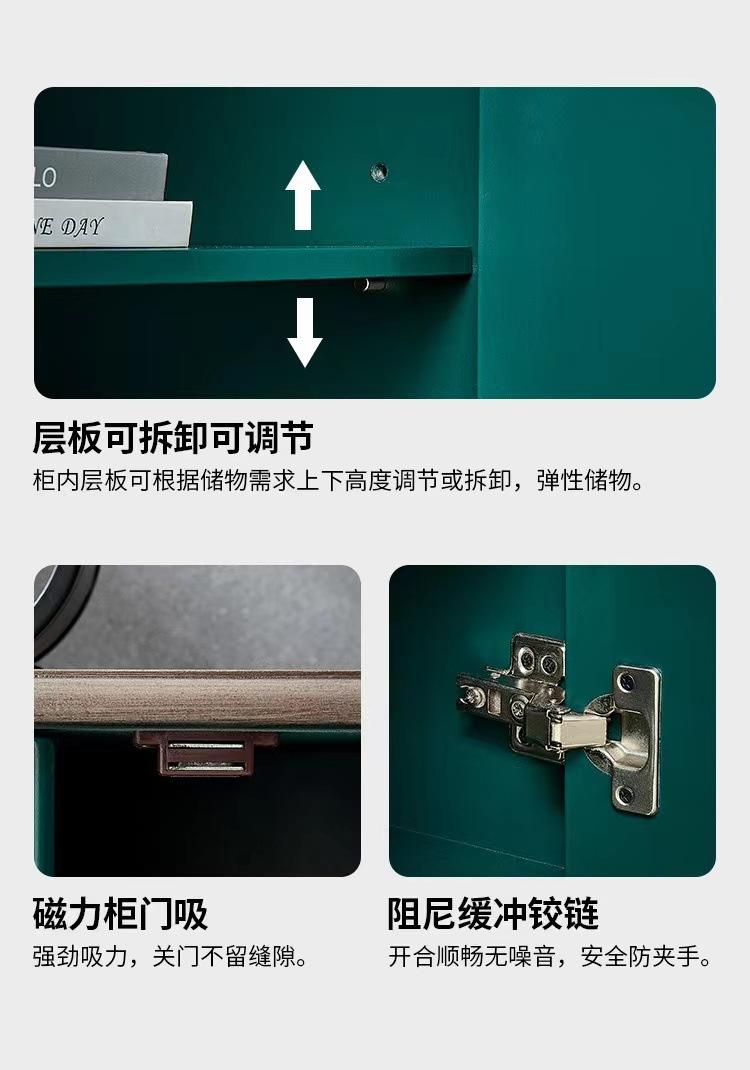 LO
NE DAY

层板可拆卸可调节
柜内层板可根据储物需求上下高度调节或拆卸，弹性储物。

磁力柜门吸
强劲吸力，关门不留缝隙。

阻尼缓冲铰链
开合顺畅无噪音，安全防夹手。