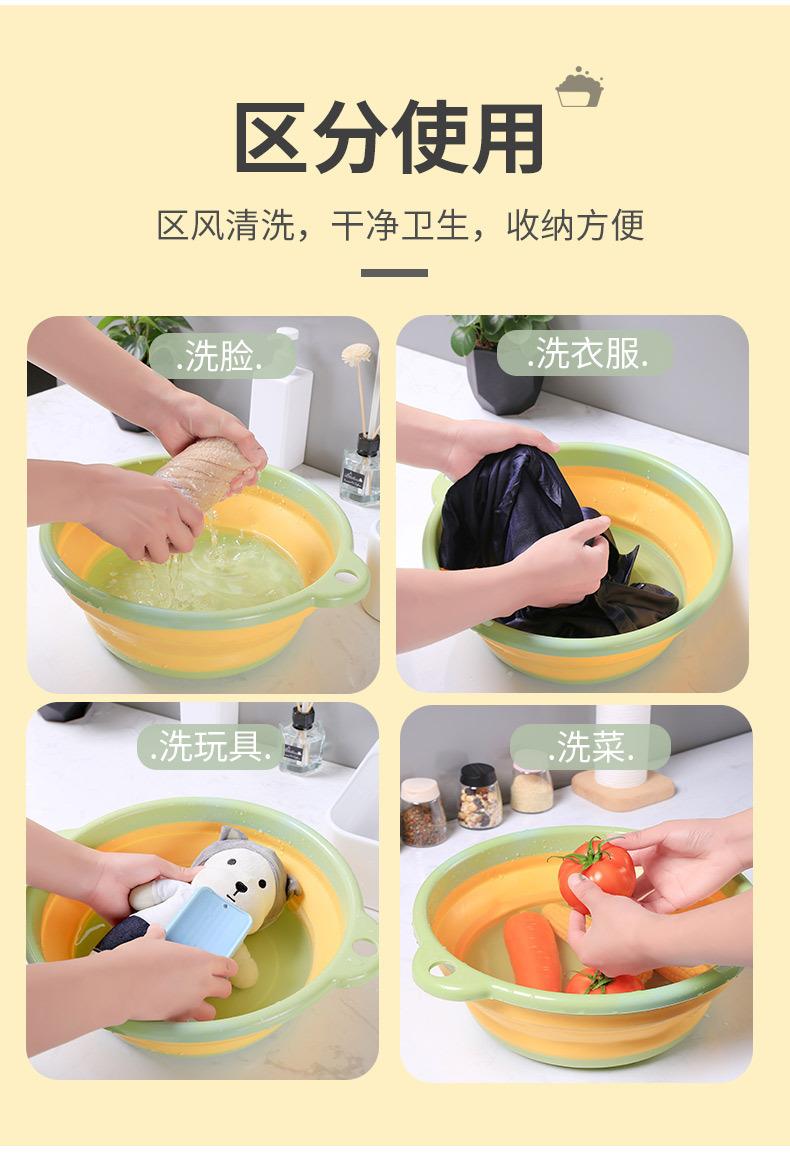 区分使用

区风清洗，干净卫生，收纳方便

.洗脸.

.洗衣服.

.洗玩具.

.洗菜.