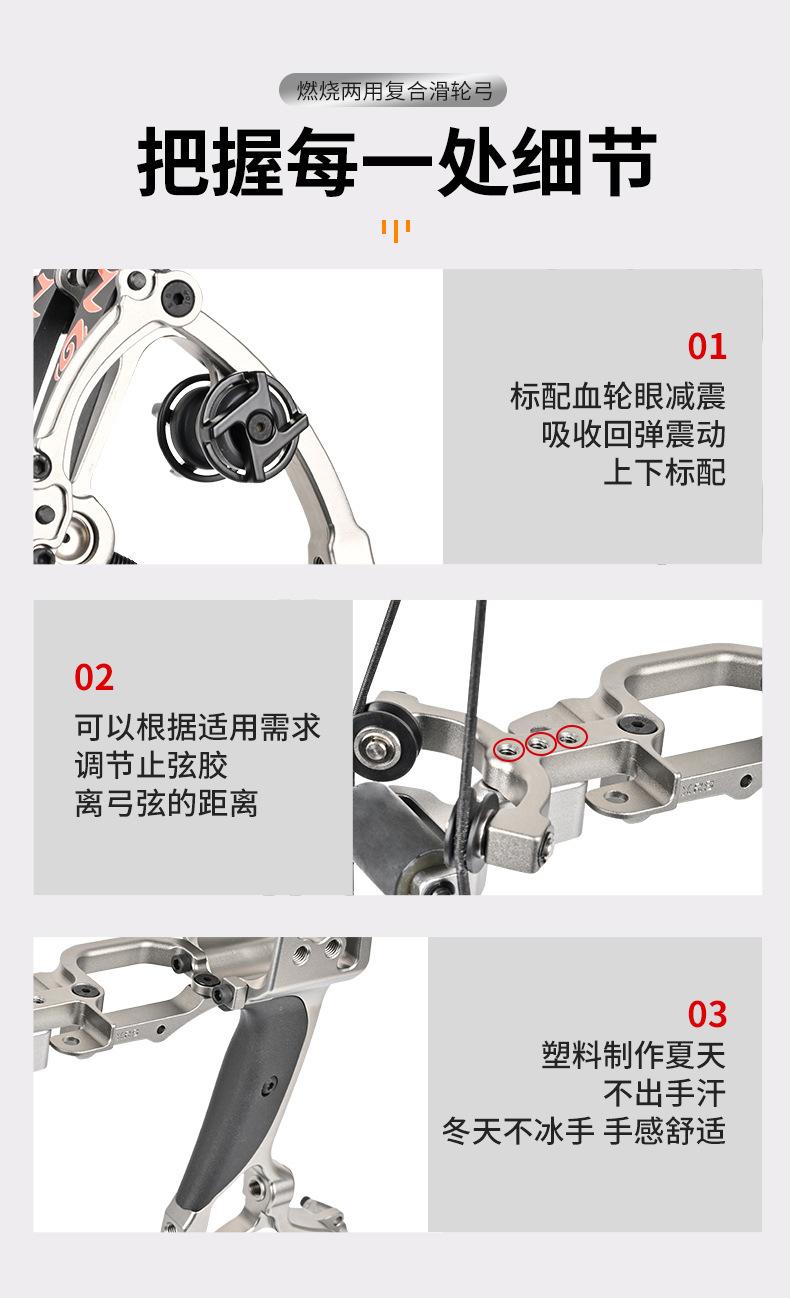 燃烧两用复合滑轮弓

把握每一处细节

01
标配血轮眼减震
吸收回弹震动
上下标配

02
可以根据适用需求
调节止弦胶
离弓弦的距离

03
塑料制作夏天
不出手汗
冬天不冰手 手感舒适