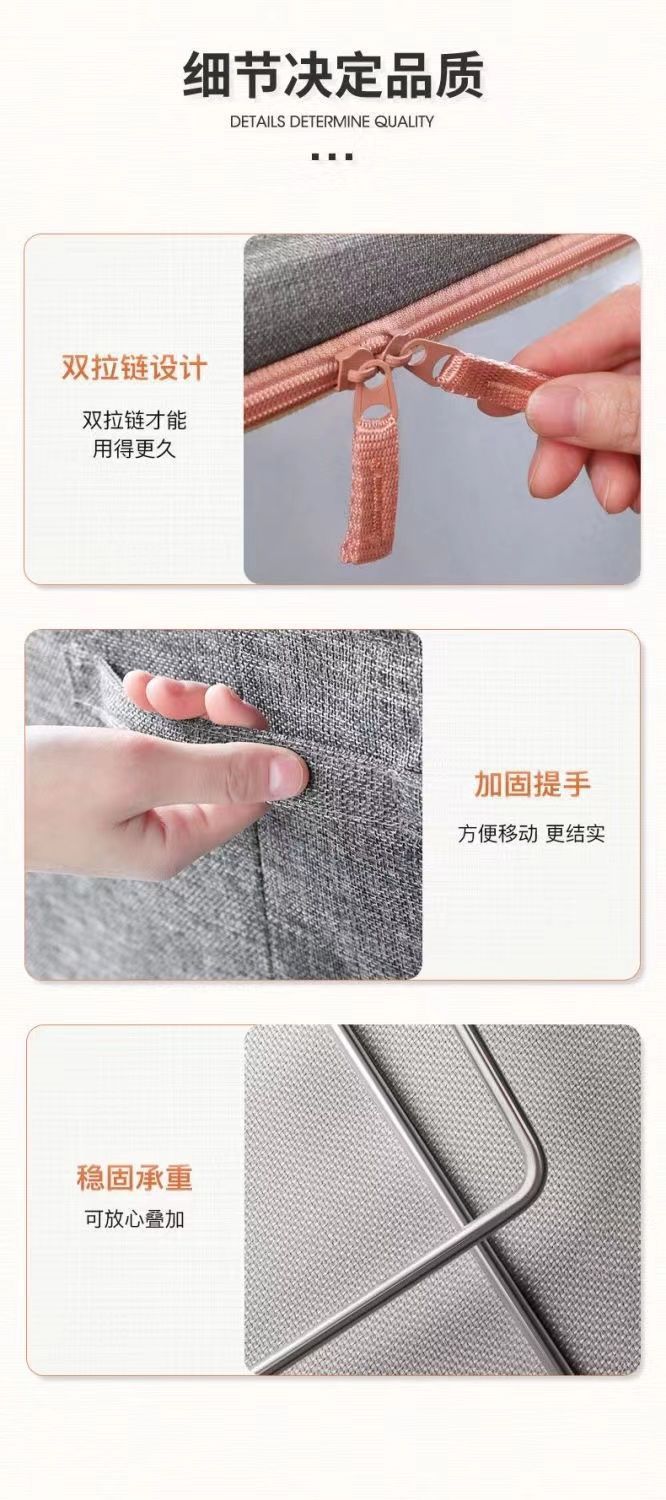 细节决定品质

DETAILS DETERMINE QUALITY

双拉链设计

双拉链才能
用得更久

加固提手

方便移动 更结实

稳固承重

可放心叠加