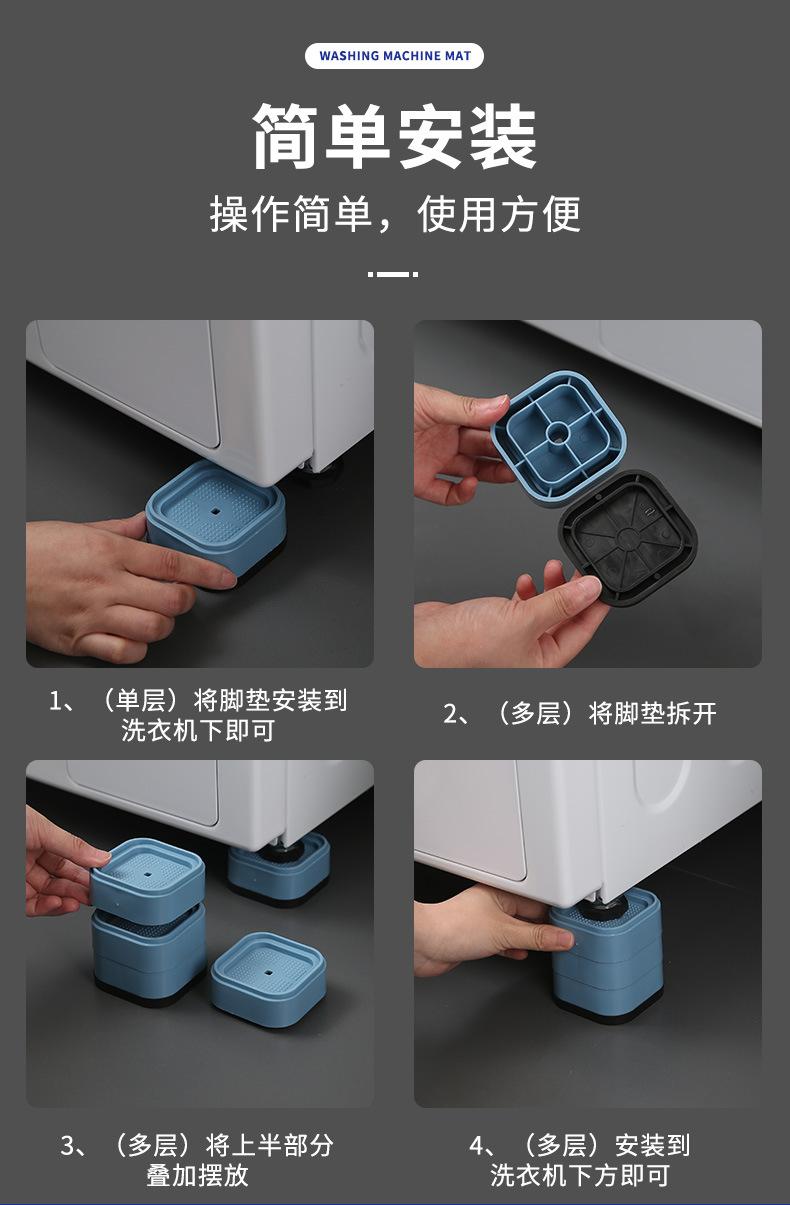 WASHING MACHINE MAT

简单安装

操作简单，使用方便

1、（单层）将脚垫安装到洗衣机下即可

2、（多层）将脚垫拆开

3、（多层）将上半部分叠加摆放

4、（多层）安装到洗衣机下方即可