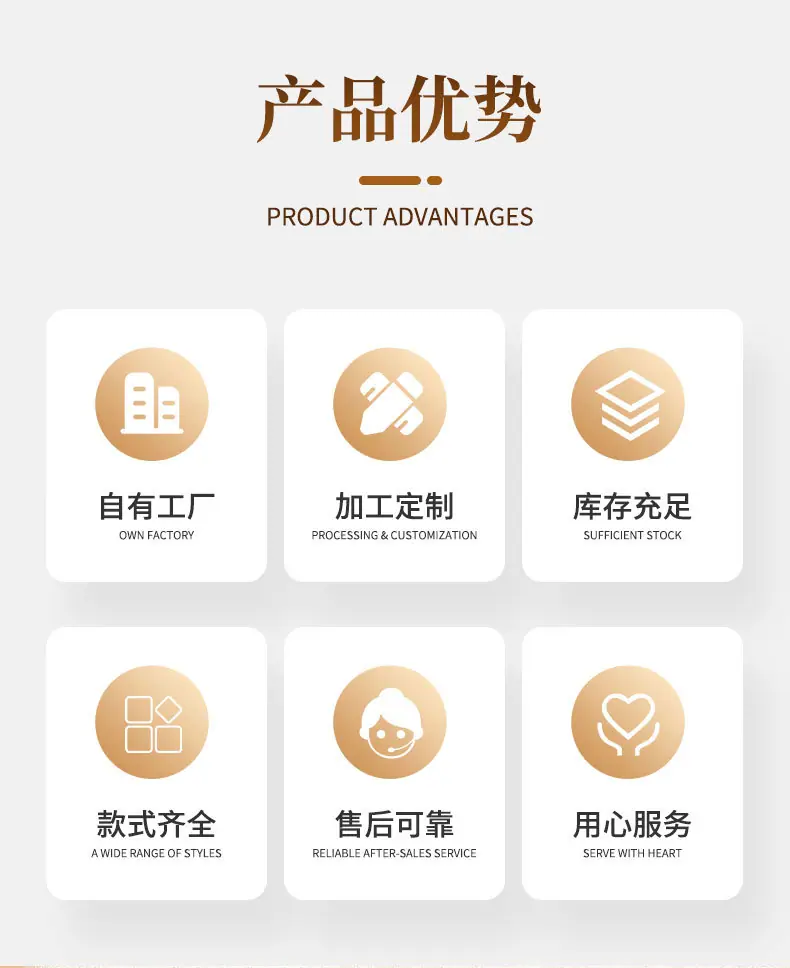 产品优势

PRODUCT ADVANTAGES

自有工厂
OWN FACTORY

加工定制
PROCESSING & CUSTOMIZATION

库存充足
SUFFICIENT STOCK

款式齐全
A WIDE RANGE OF STYLES

售后可靠
RELIABLE AFTER-SALES SERVICE

用心服务
SERVE WITH HEART