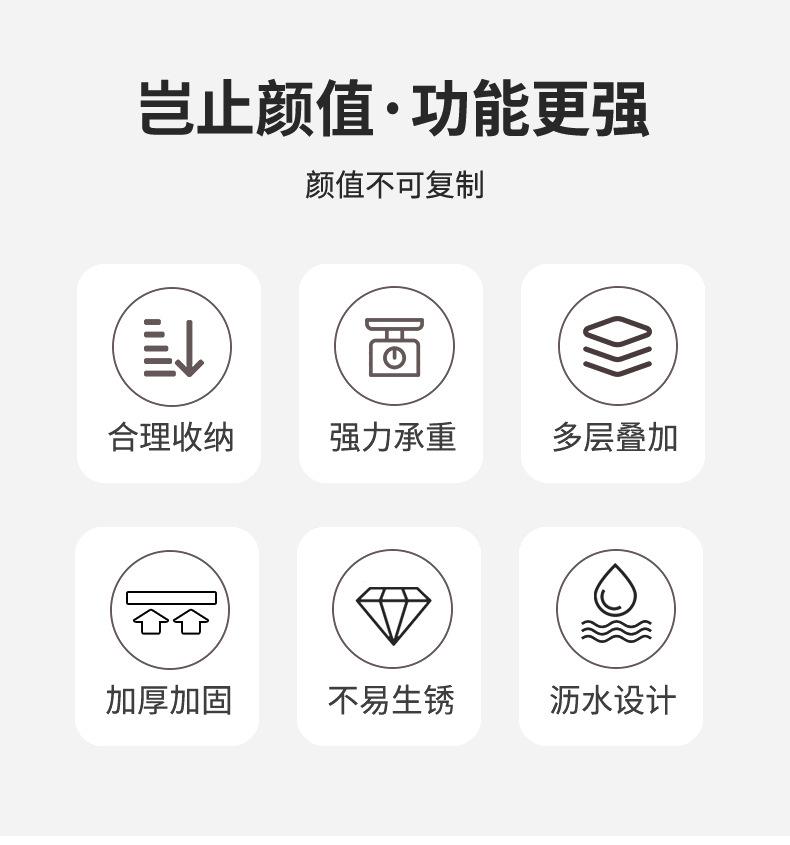 岂止颜值·功能更强

颜值不可复制

合理收纳

强力承重

多层叠加

加厚加固

不易生锈

沥水设计