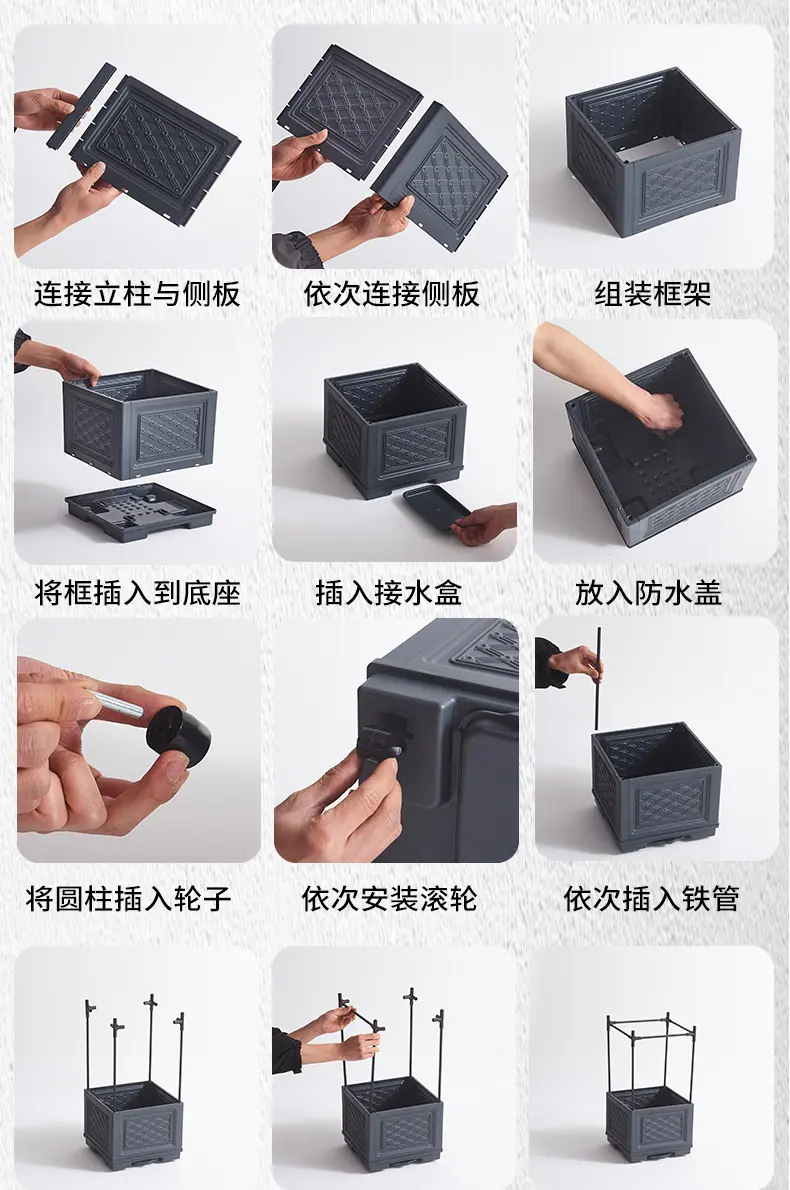 连接立柱与侧板 依次连接侧板 组装框架

将框插入到底座 插入接水盒 放入防水盖

将圆柱插入轮子 依次安装滚轮 依次插入铁管