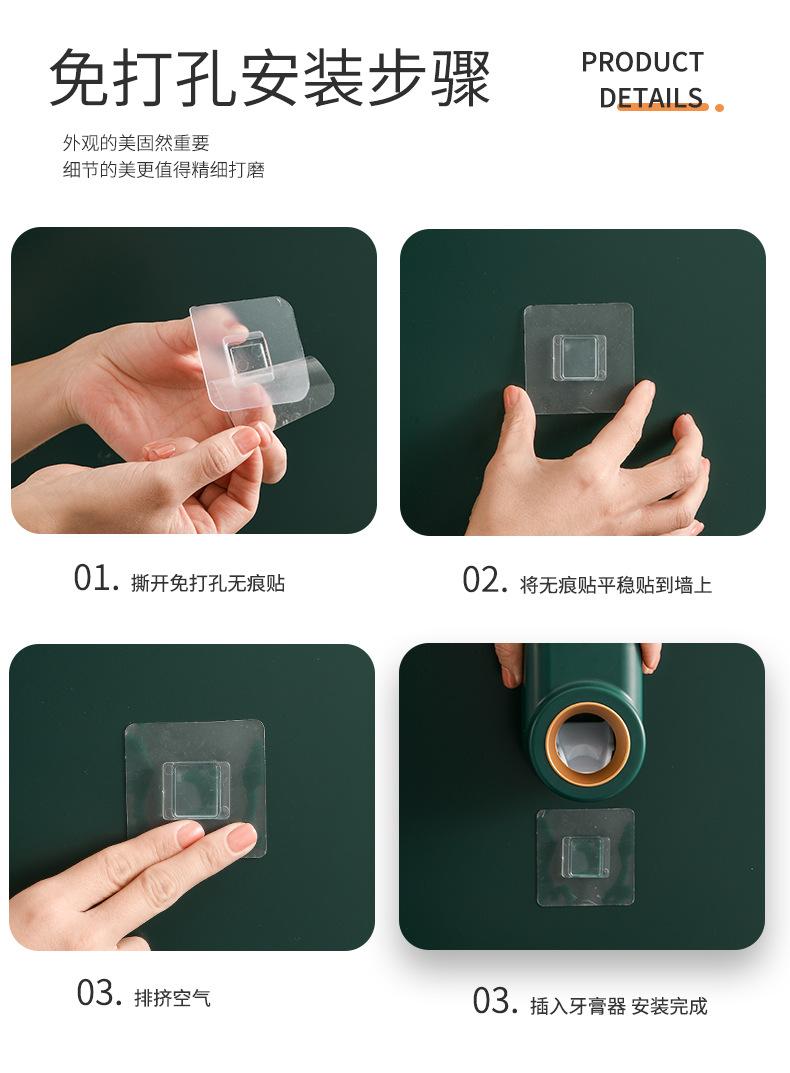 免打孔安装步骤

PRODUCT DETAILS

外观的美固然重要
细节的美更值得精细打磨

01. 撕开免打孔无痕贴

02. 将无痕贴平稳贴到墙上

03. 排挤空气

03. 插入牙膏器 安装完成