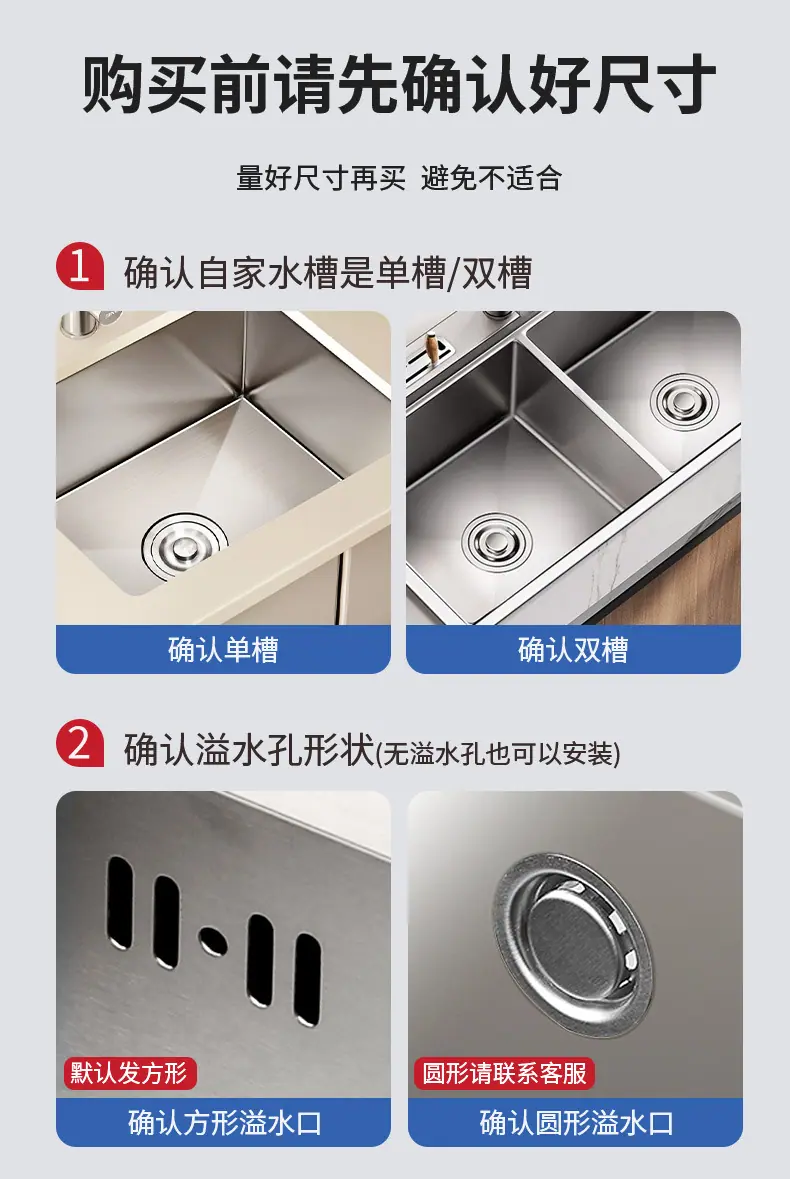 购买前请先确认好尺寸

量好尺寸再买 避免不适合

1 确认自家水槽是单槽/双槽

确认单槽

确认双槽

2 确认溢水孔形状(无溢水孔也可以安装)

默认发方形

确认方形溢水口

圆形请联系客服

确认圆形溢水口