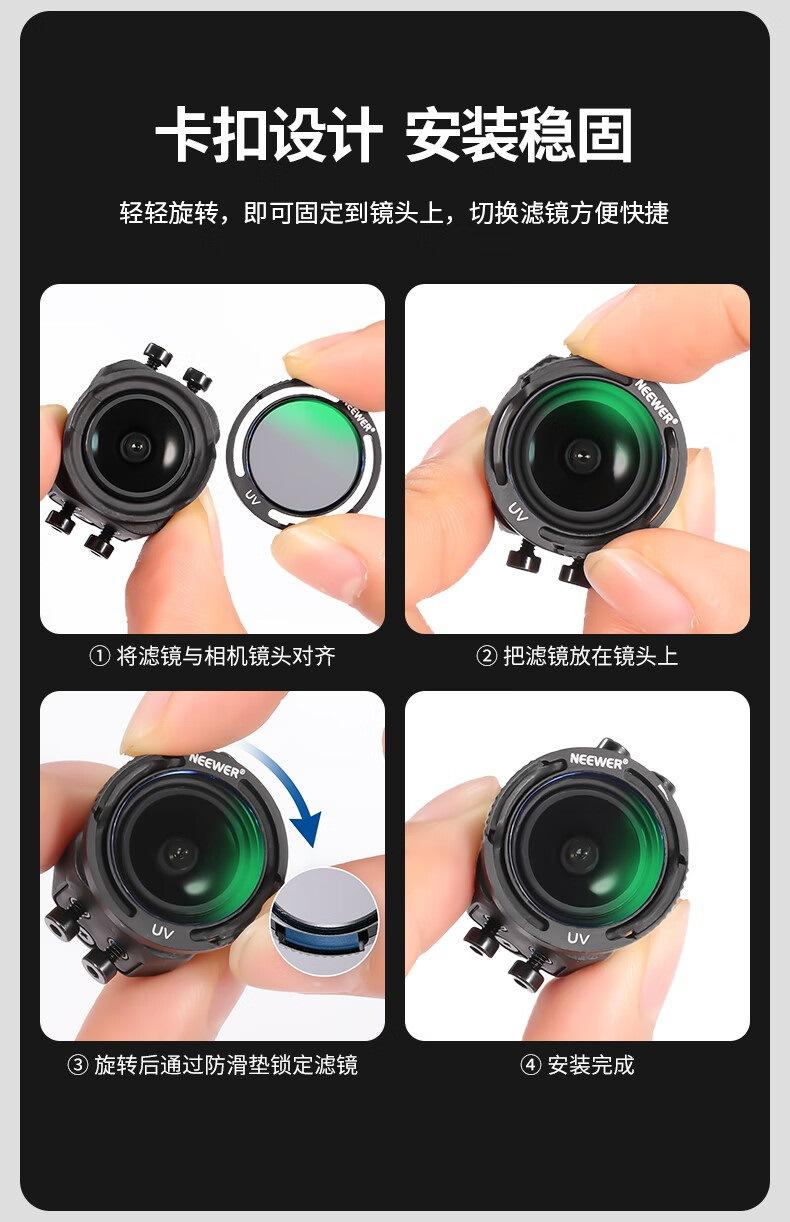 卡扣设计 安装稳固

轻轻旋转，即可固定到镜头上，切换滤镜方便快捷

NEEWER®

UV

NEEWER®

UV

① 将滤镜与相机镜头对齐

② 把滤镜放在镜头上

NEEWER®

UV

NEEWER®

UV

③ 旋转后通过防滑垫锁定滤镜

④ 安装完成