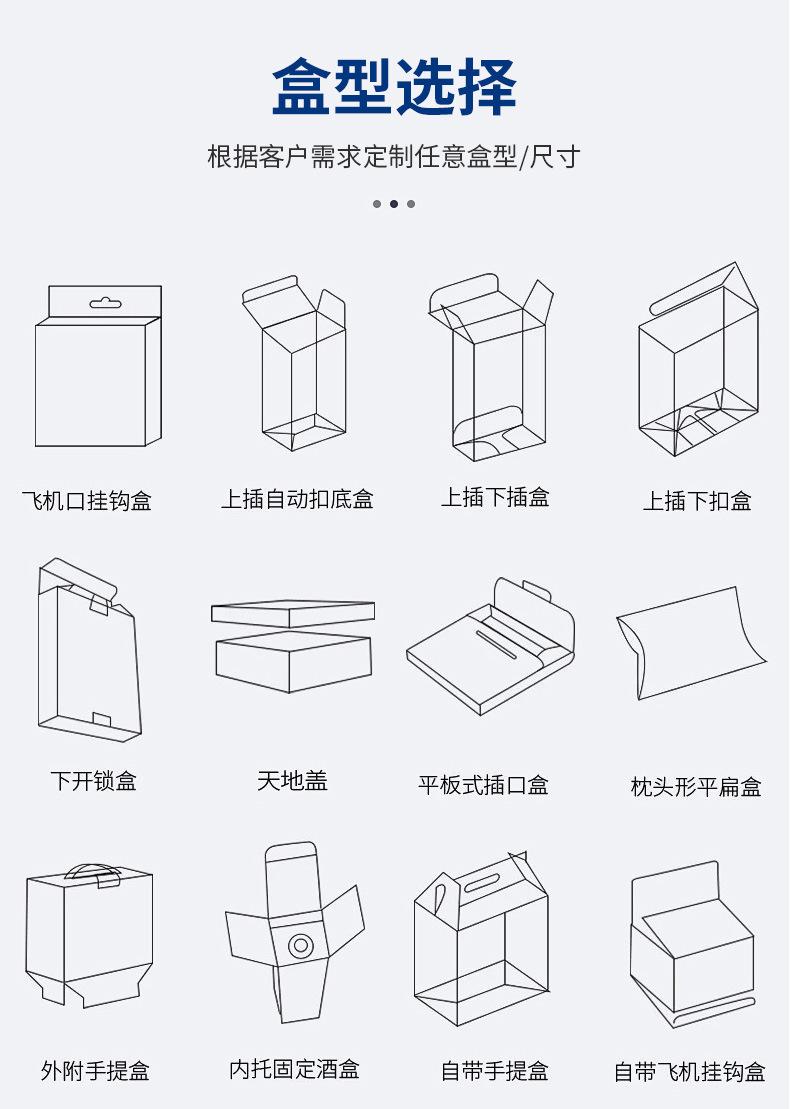 盒型选择

根据客户需求定制任意盒型/尺寸

飞机口挂钩盒

上插自动扣底盒

上插下插盒

上插下扣盒

下开锁盒

天地盖

平板式插口盒

枕头形平扁盒

外附手提盒

内托固定酒盒

自带手提盒

自带飞机挂钩盒