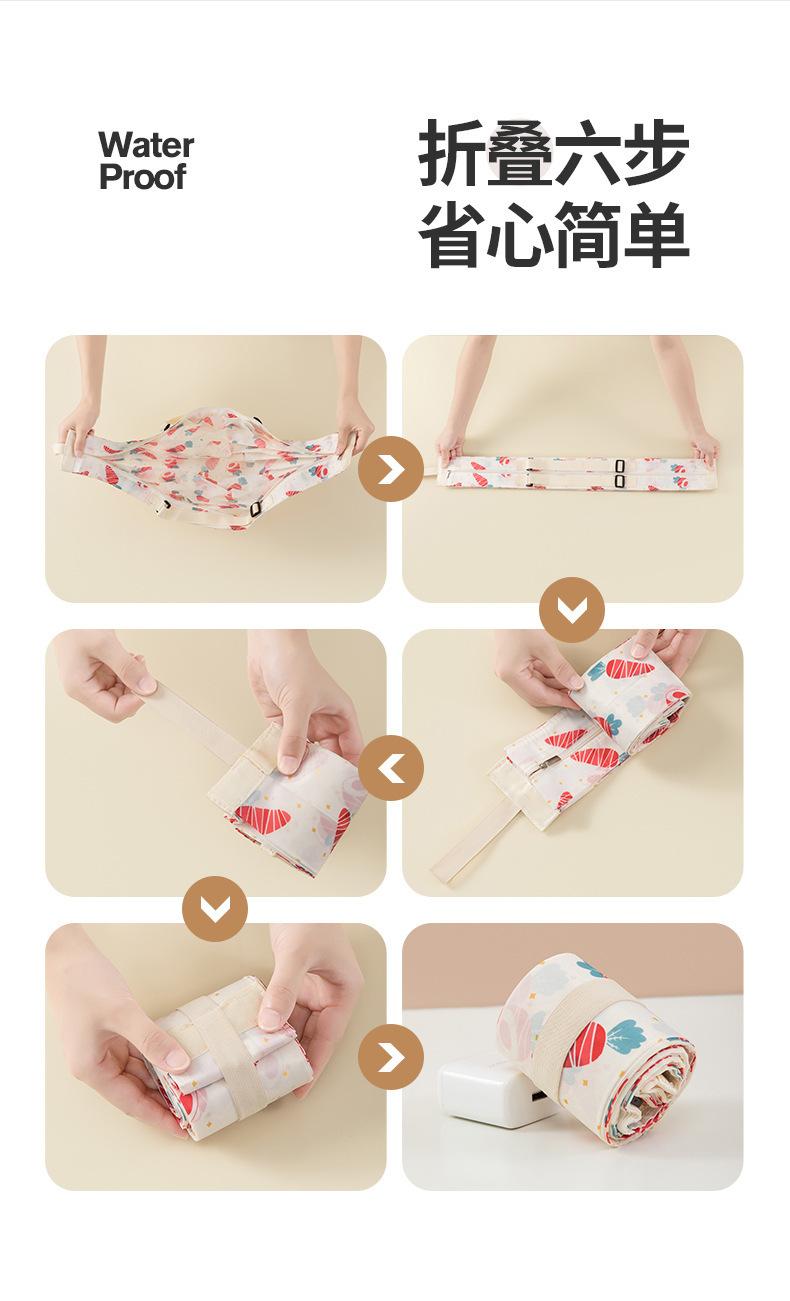 Water Proof

折叠六步
省心简单