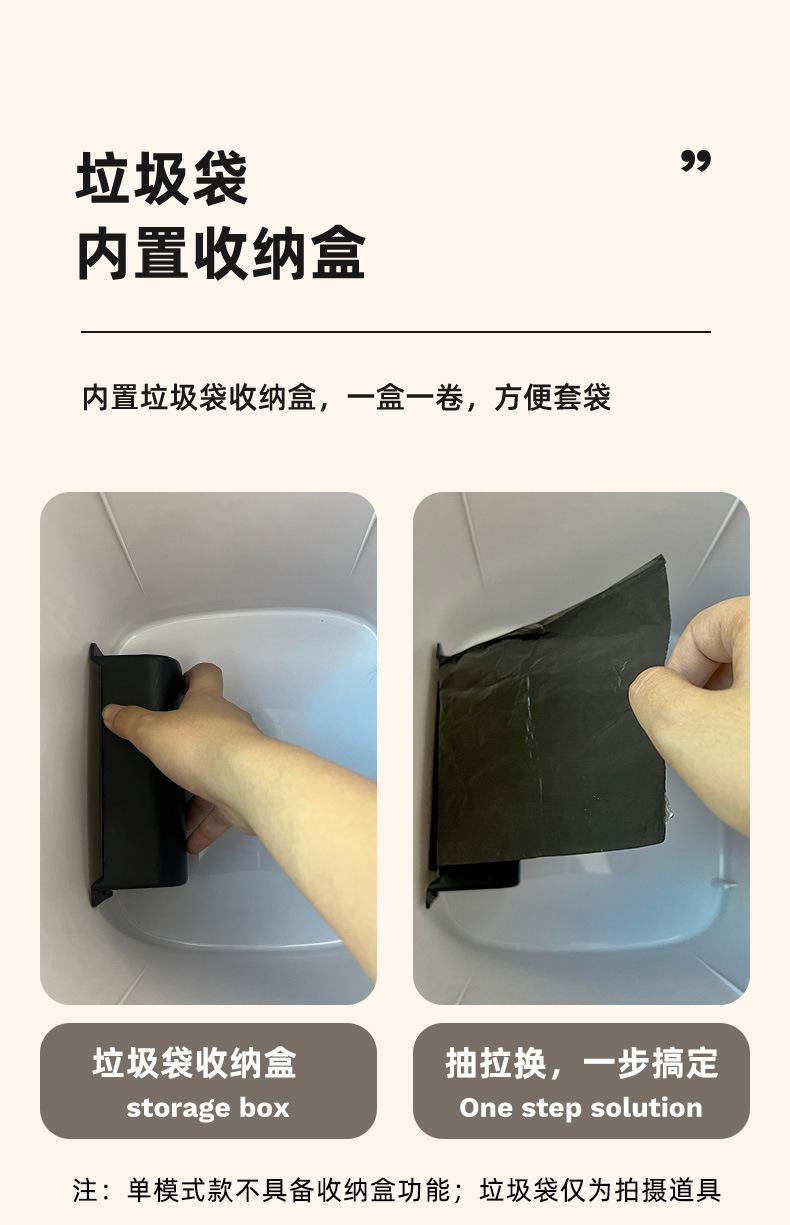 垃圾袋
内置收纳盒

”

内置垃圾袋收纳盒，一盒一卷，方便套袋

垃圾袋收纳盒
storage box

抽拉换，一步搞定
One step solution

注：单模式款不具备收纳盒功能；垃圾袋仅为拍摄道具