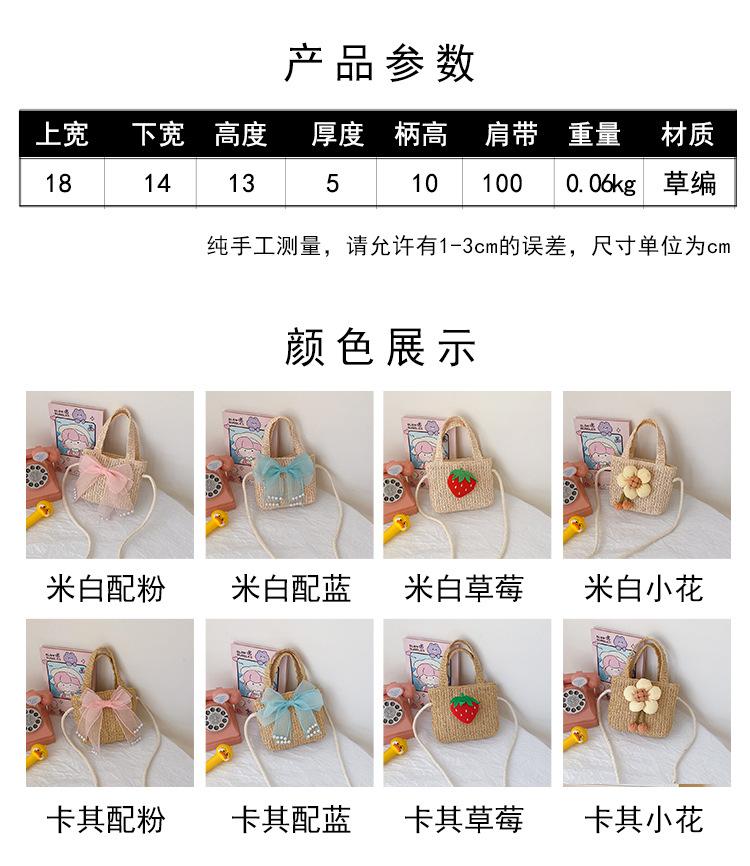 产品参数

| 上宽 | 下宽 | 高度 | 厚度 | 柄高 | 肩带 | 重量 | 材质 |
|---|---|---|---|---|---|---|---|
| 18 | 14 | 13 | 5 | 10 | 100 | 0.06kg | 草编 |

纯手工测量，请允许有1-3cm的误差，尺寸单位为cm

颜色展示

米白配粉
米白配蓝
米白草莓
米白小花

卡其配粉
卡其配蓝
卡其草莓
卡其小花