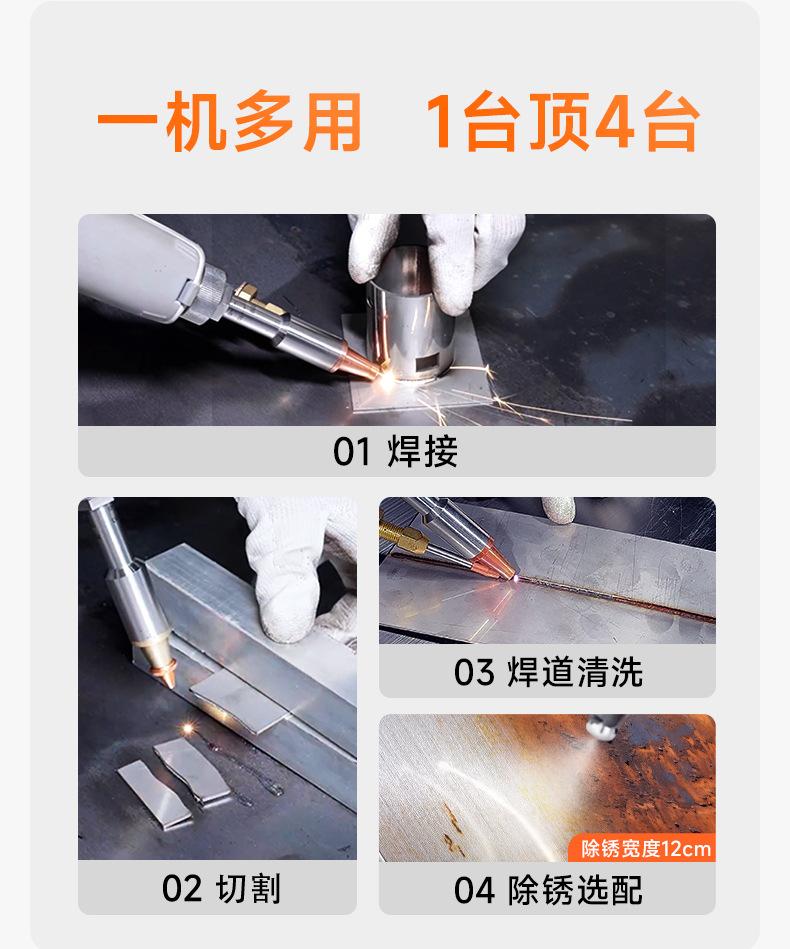 一机多用　1台顶4台

01 焊接

02 切割

03 焊道清洗

除锈宽度12cm

04 除锈选配