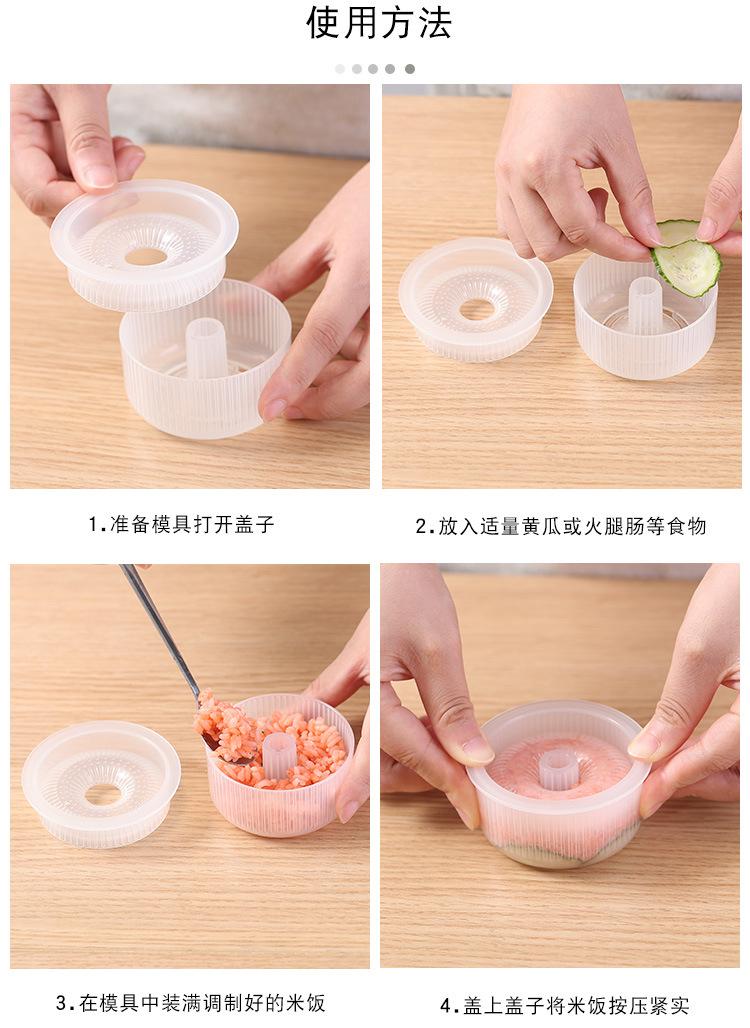 使用方法

1.准备模具打开盖子

2.放入适量黄瓜或火腿肠等食物

3.在模具中装满调制好的米饭

4.盖上盖子将米饭按压紧实