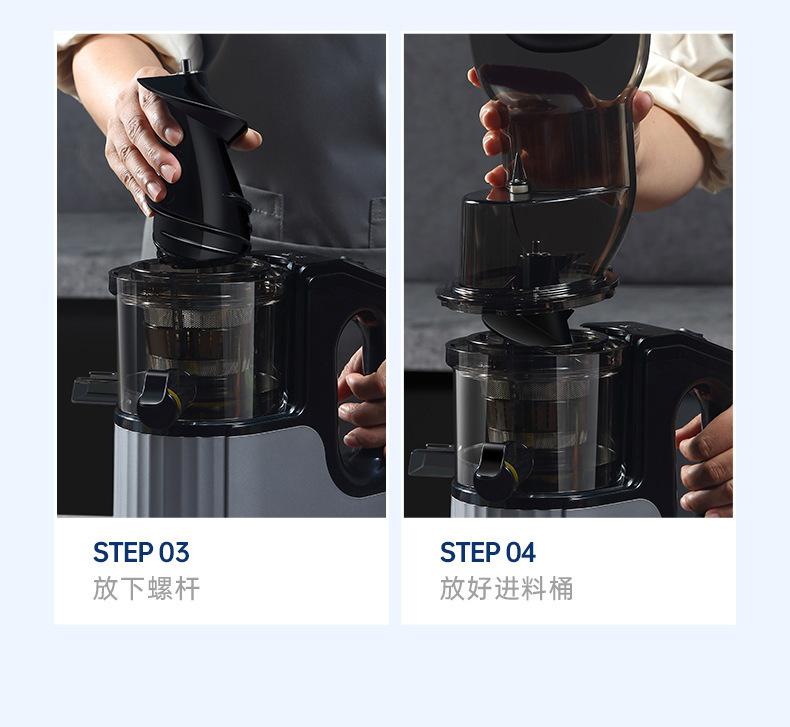 STEP 03
放下螺杆

STEP 04
放好进料桶