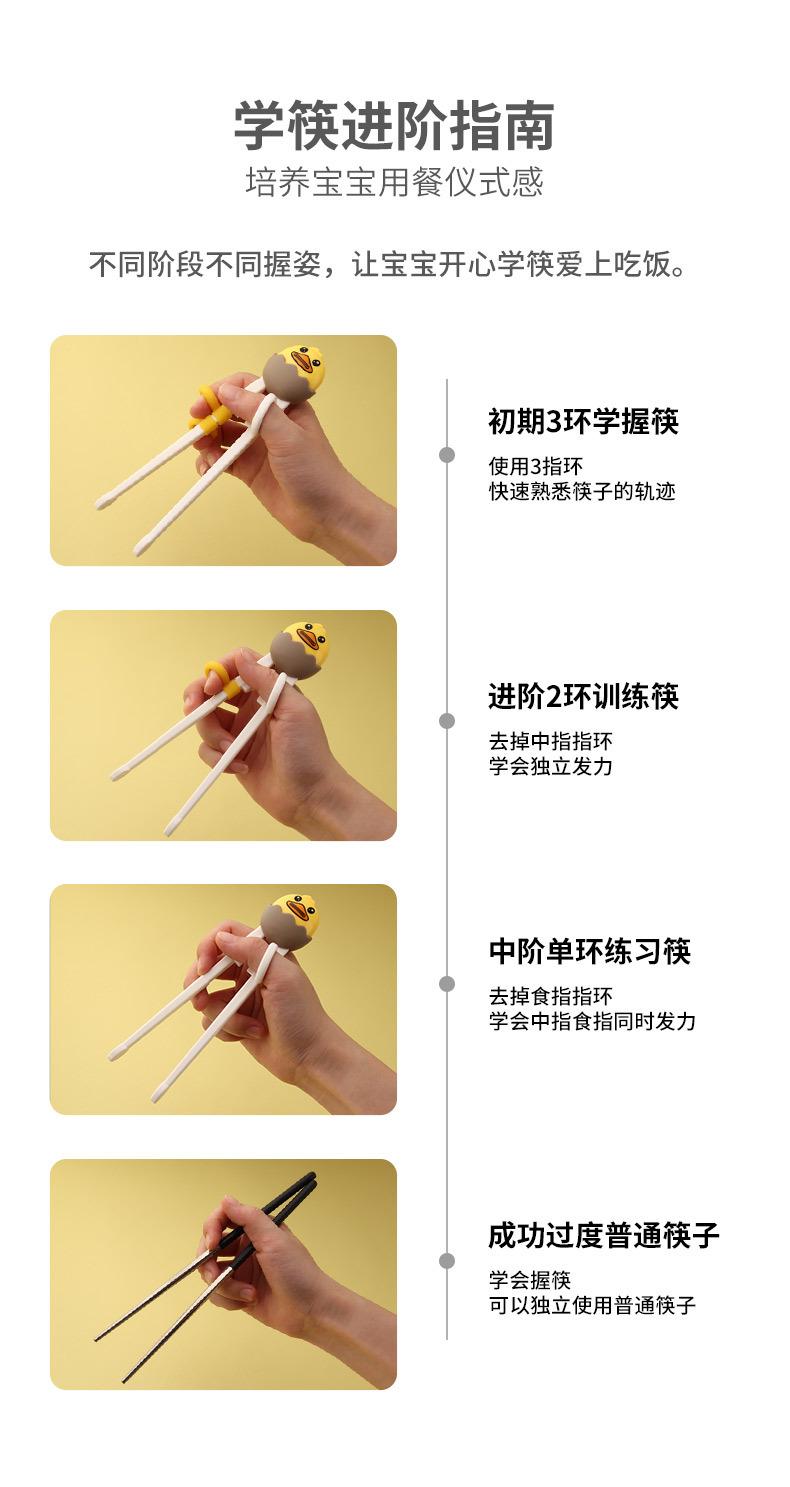 学筷进阶指南
培养宝宝用餐仪式感

不同阶段不同握姿，让宝宝开心学筷爱上吃饭。

初期3环学握筷
使用3指环
快速熟悉筷子的轨迹

进阶2环训练筷
去掉中指指环
学会独立发力

中阶单环练习筷
去掉食指指环
学会中指食指同时发力

成功过度普通筷子
学会握筷
可以独立使用普通筷子