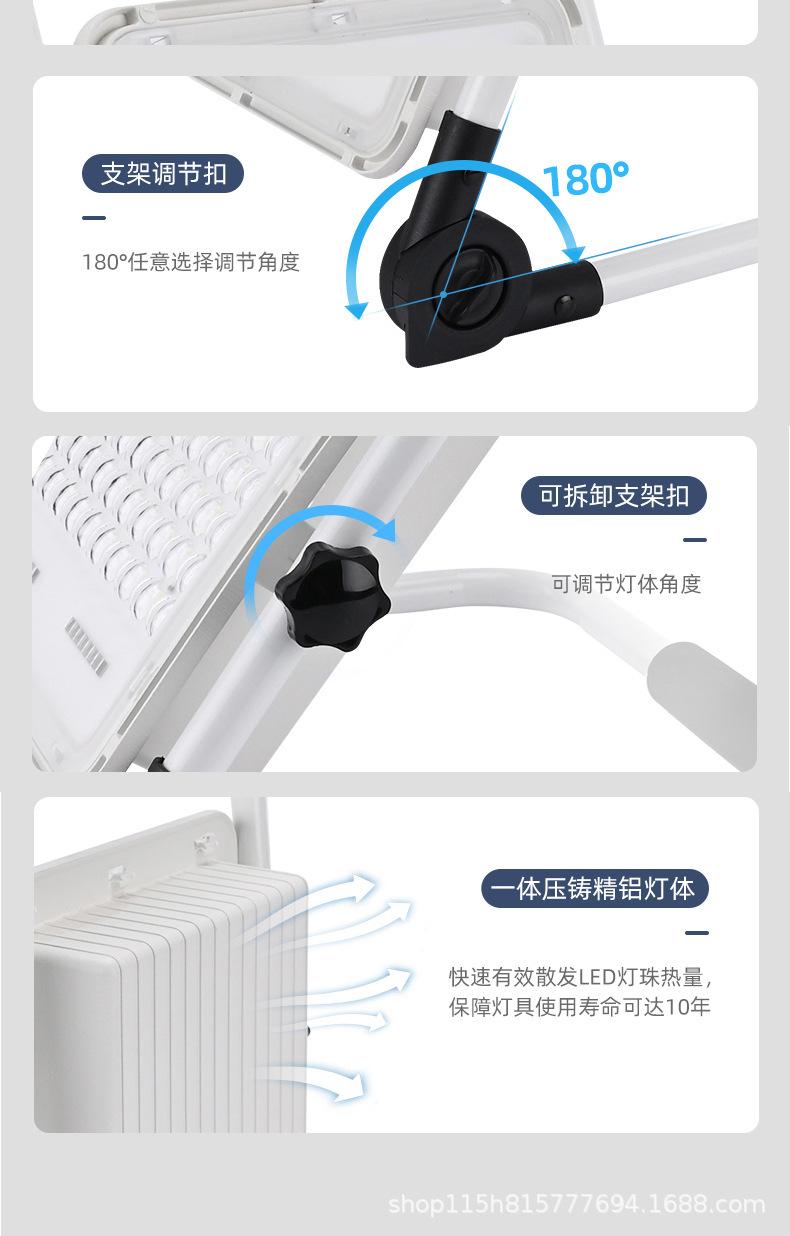 支架调节扣

180°任意选择调节角度

180°

可拆卸支架扣

可调节灯体角度

一体压铸精铝灯体

快速有效散发LED灯珠热量,保障灯具使用寿命可达10年

shop115h815777694.1688.com