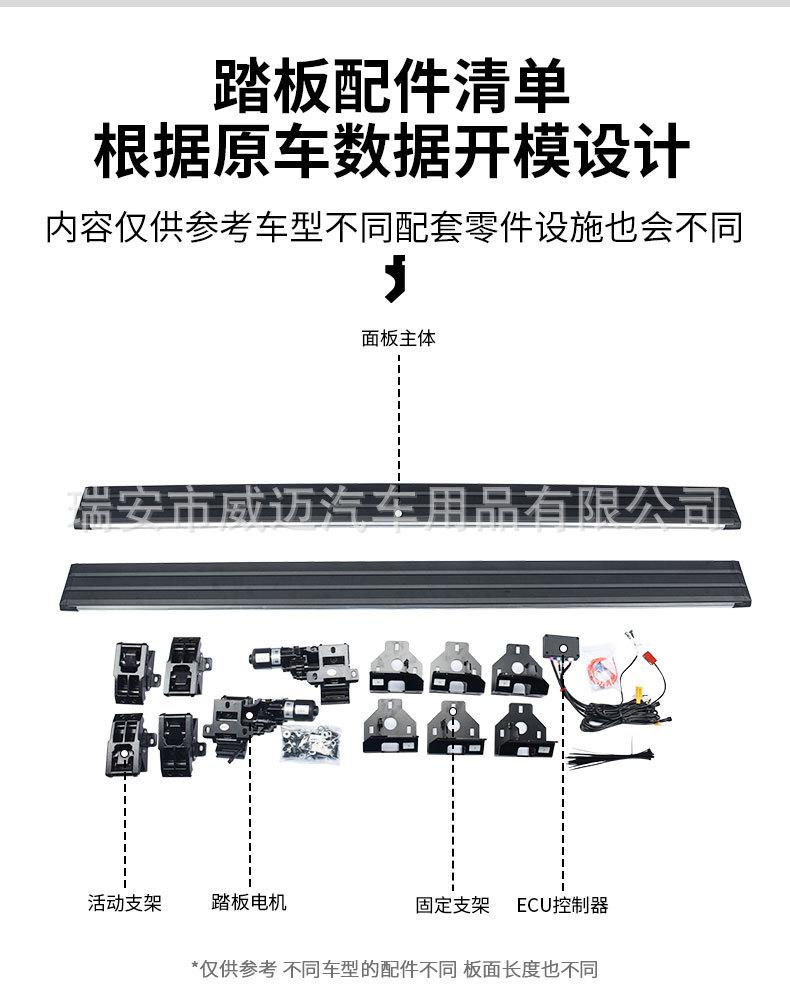 踏板配件清单
根据原车数据开模设计

内容仅供参考车型不同配套零件设施也会不同

面板主体

瑞安市威迈汽车用品有限公司

活动支架

踏板电机

固定支架

ECU控制器

*仅供参考 不同车型的配件不同 板面长度也不同