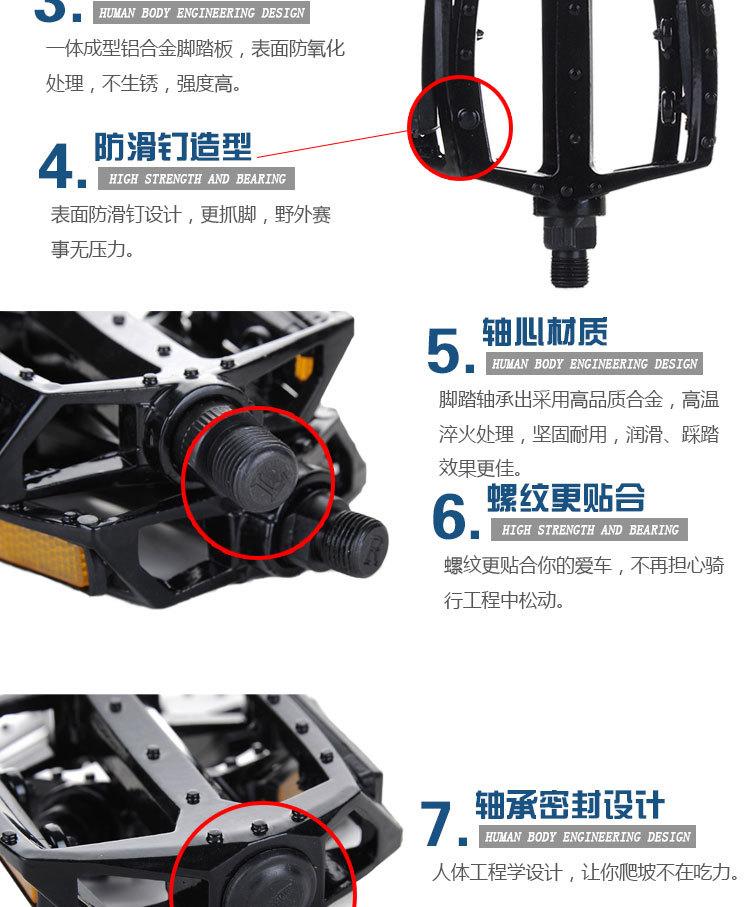 3. HUMAN BODY ENGINEERING DESIGN
一体成型铝合金脚踏板，表面防氧化处理，不生锈，强度高。

4. 防滑钉造型
HIGH STRENGTH AND BEARING
表面防滑钉设计，更抓脚，野外赛事无压力。

5. 轴心材质
HUMAN BODY ENGINEERING DESIGN
脚踏轴承出采用高品质合金，高温淬火处理，坚固耐用，润滑、踩踏效果更佳。

6. 螺纹更贴合
HIGH STRENGTH AND BEARING
螺纹更贴合你的爱车，不再担心骑行工程中松动。

7. 轴承密封设计
HUMAN BODY ENGINEERING DESIGN
人体工程学设计，让你爬坡不在吃力。