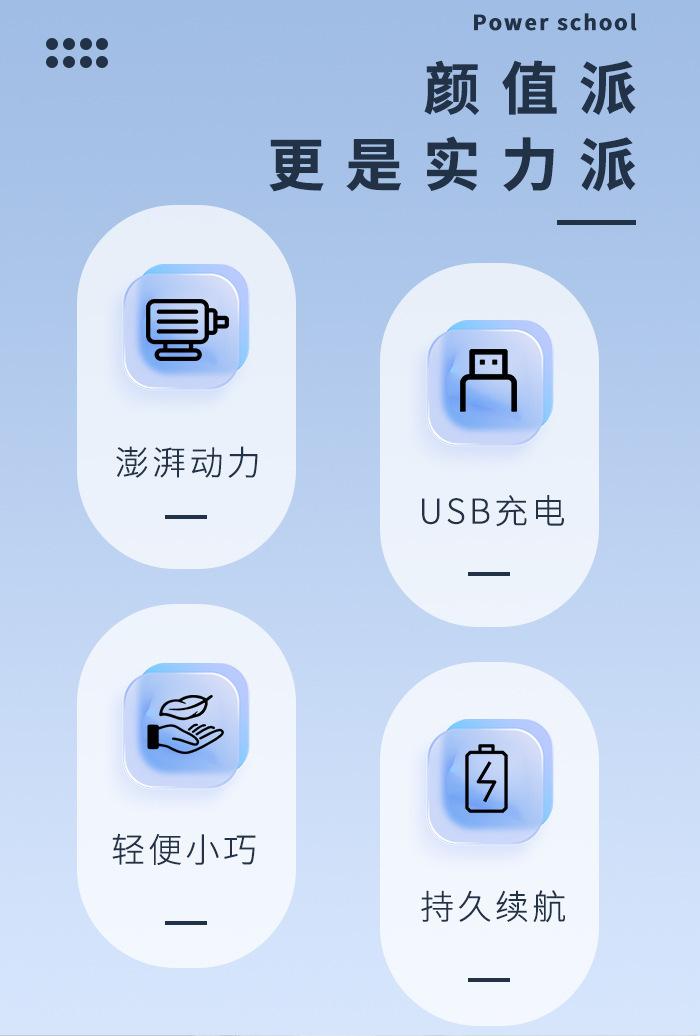 Power school

颜值派
更是实力派

澎湃动力

USB充电

轻便小巧

持久续航