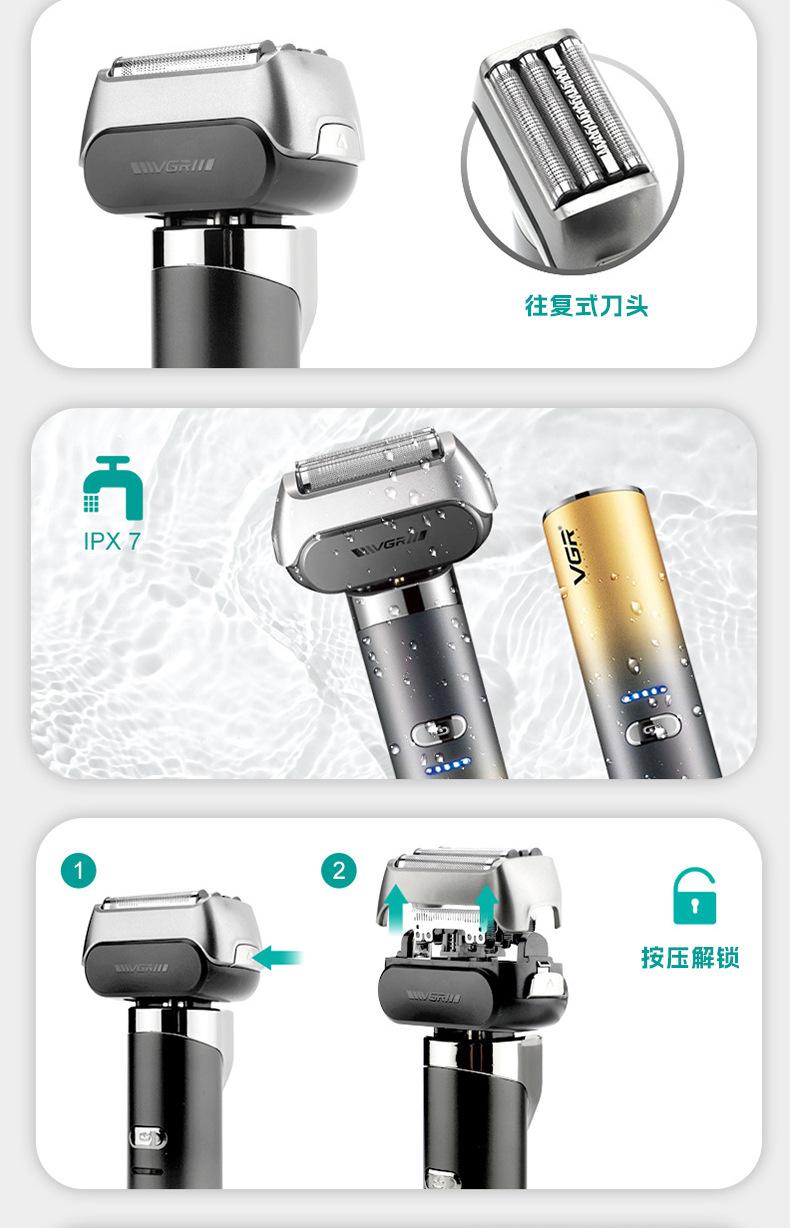 VGR

往复式刀头

IPX 7

VGR

VGR

1

VGR

2

VGR

按压解锁