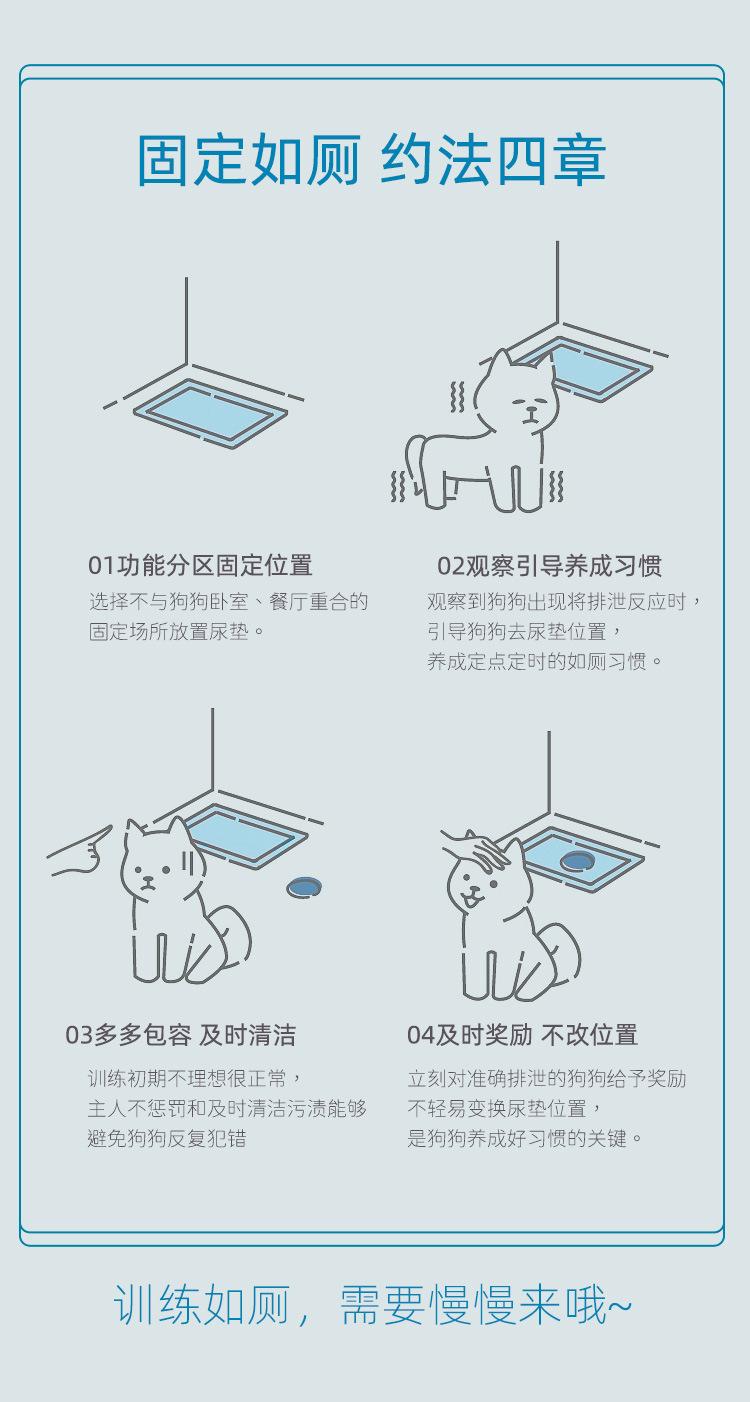 固定如厕 约法四章

01功能分区固定位置
选择不与狗狗卧室、餐厅重合的固定场所放置尿垫。

02观察引导养成习惯
观察到狗狗出现将排泄反应时，引导狗狗去尿垫位置，养成定点定时的如厕习惯。

03多多包容 及时清洁
训练初期不理想很正常，主人不惩罚和及时清洁污渍能够避免狗狗反复犯错

04及时奖励 不改位置
立刻对准确排泄的狗狗给予奖励不轻易变换尿垫位置，是狗狗养成好习惯的关键。

训练如厕，需要慢慢来哦~