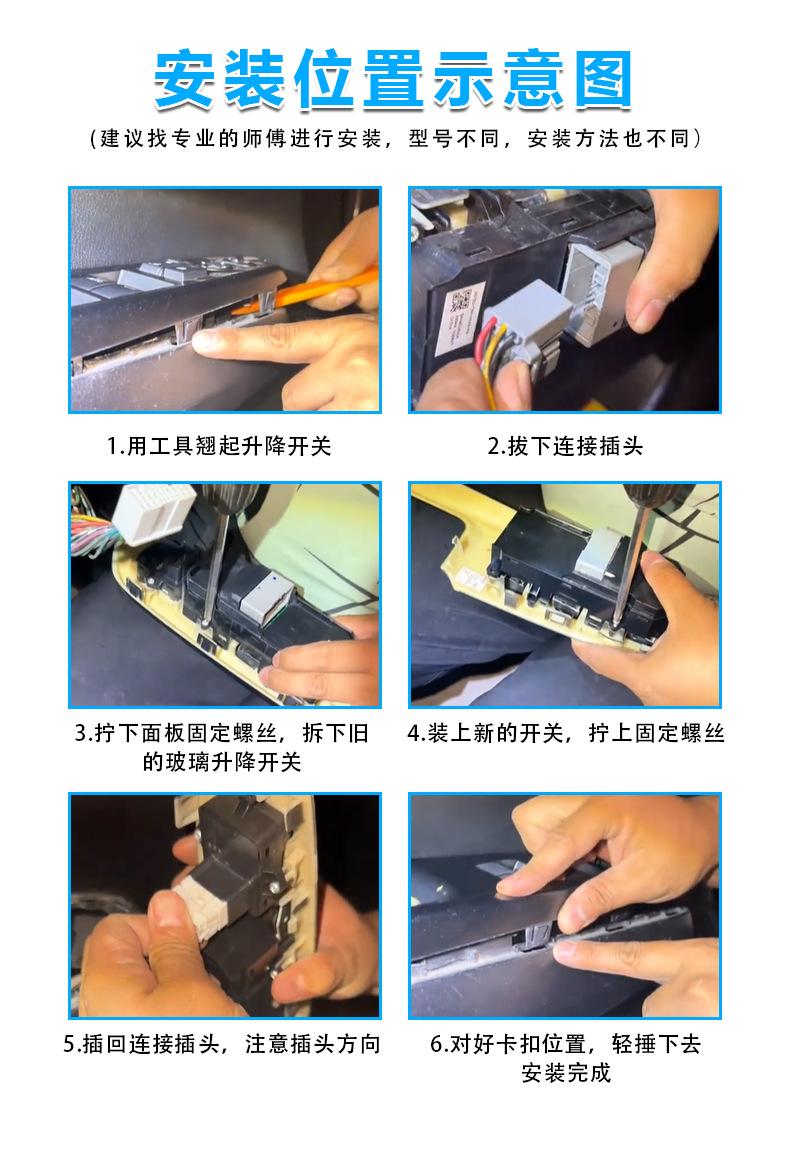 安装位置示意图

（建议找专业的师傅进行安装，型号不同，安装方法也不同）

1.用工具翘起升降开关

2.拔下连接插头

3.拧下面板固定螺丝，拆下旧的玻璃升降开关

4.装上新的开关，拧上固定螺丝

5.插回连接插头，注意插头方向

6.对好卡扣位置，轻捶下去安装完成