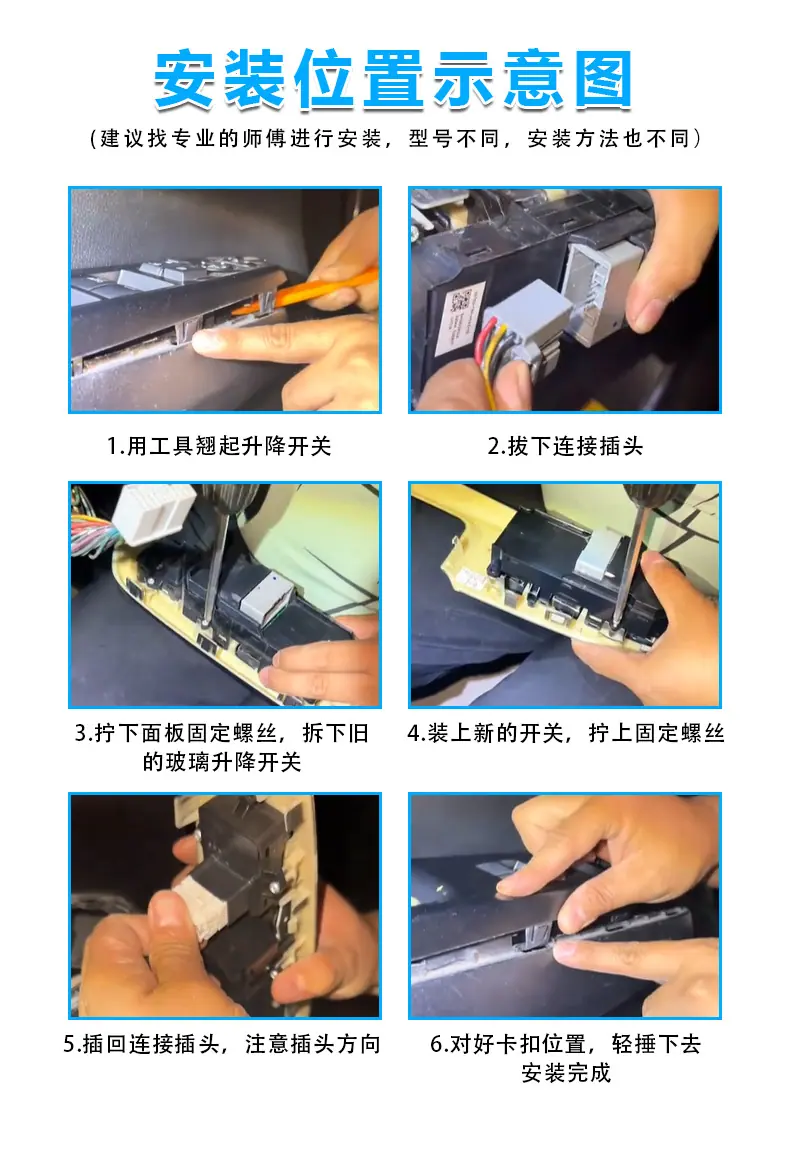 安装位置示意图

（建议找专业的师傅进行安装，型号不同，安装方法也不同）

1.用工具翘起升降开关

2.拔下连接插头

3.拧下面板固定螺丝，拆下旧的玻璃升降开关

4.装上新的开关，拧上固定螺丝

5.插回连接插头，注意插头方向

6.对好卡扣位置，轻捶下去安装完成