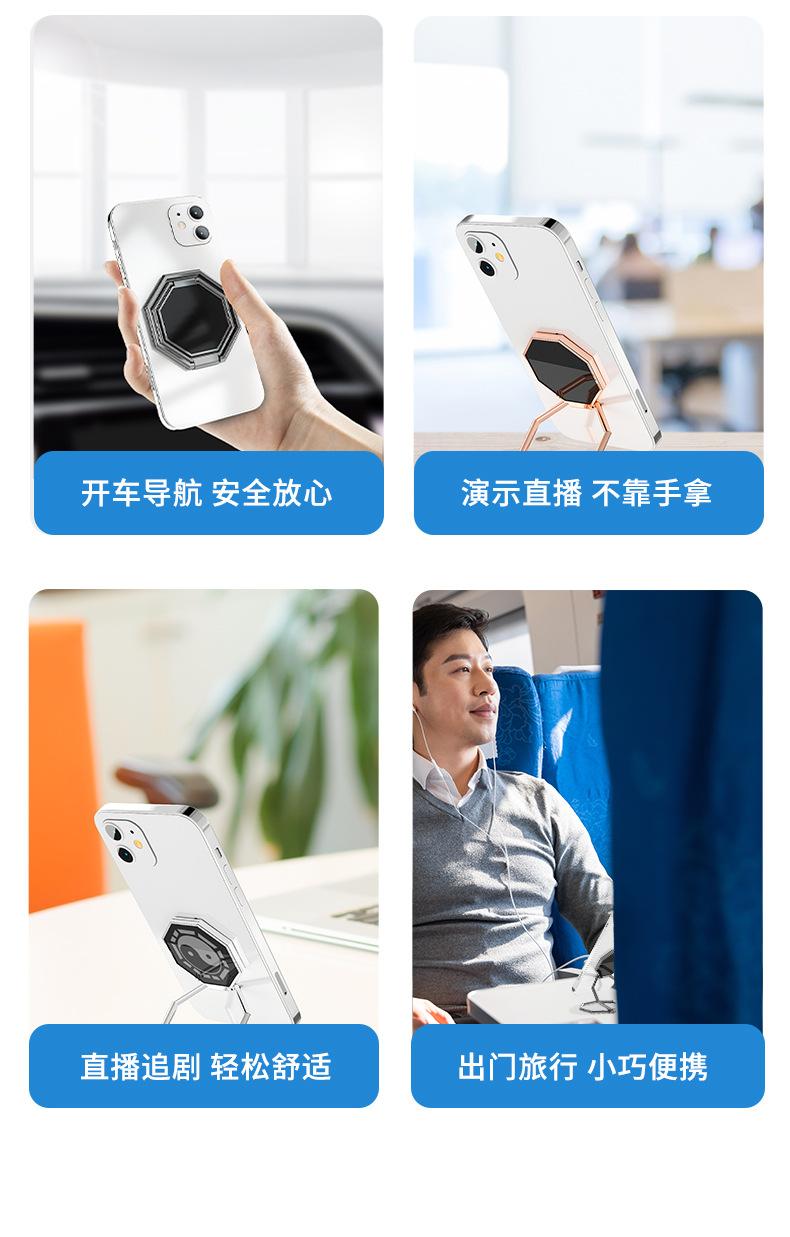 开车导航 安全放心

演示直播 不靠手拿

直播追剧 轻松舒适

出门旅行 小巧便携