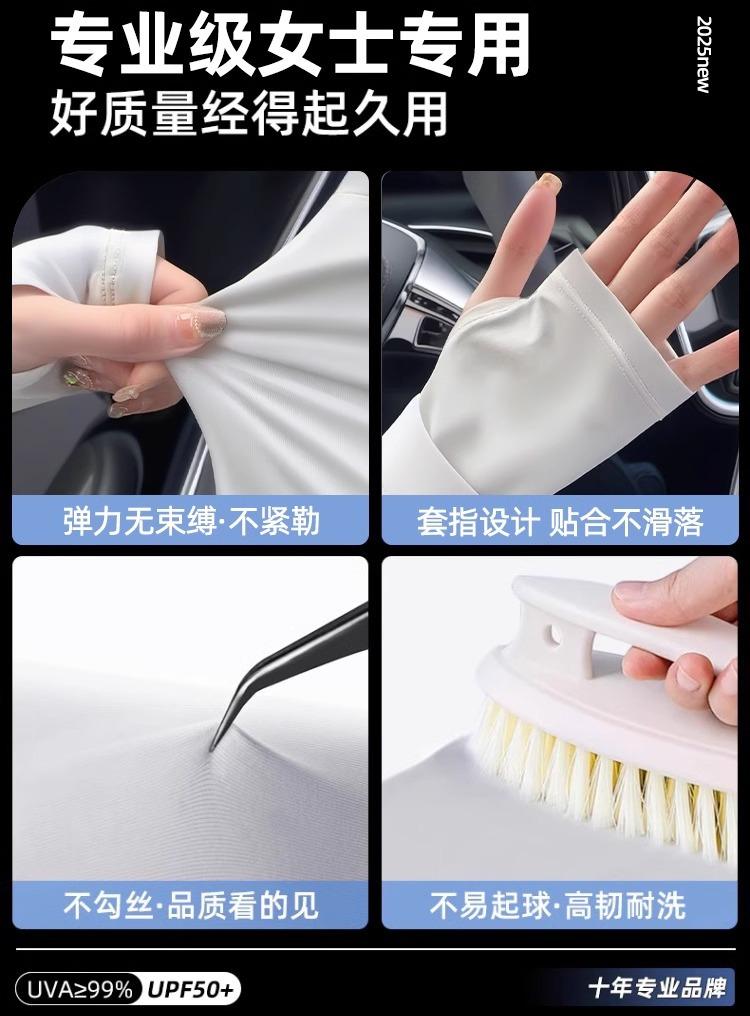 专业级女士专用
好质量经得起久用

2025new

弹力无束缚·不紧勒

套指设计 贴合不滑落

不勾丝·品质看的见

不易起球·高韧耐洗

UVA≥99% UPF50+

十年专业品牌