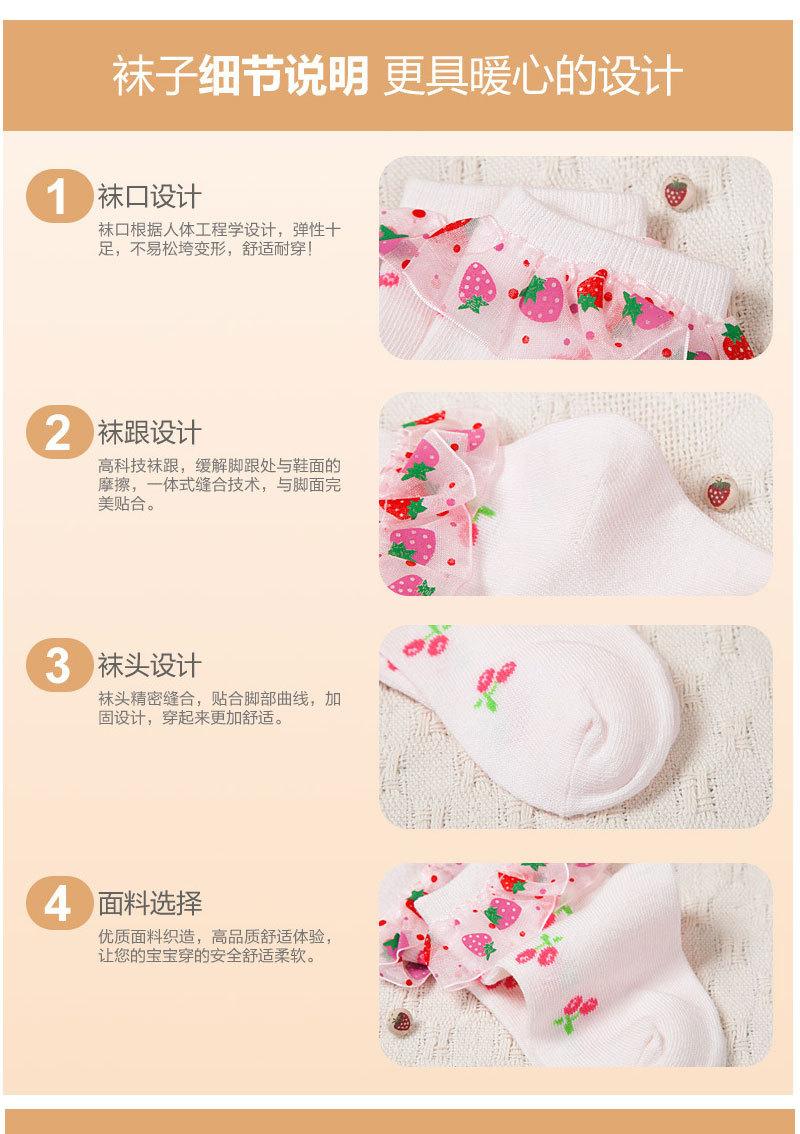 袜子细节说明 更具暖心的设计

1 袜口设计
袜口根据人体工程学设计，弹性十足，不易松垮变形，舒适耐穿！

2 袜跟设计
高科技袜跟，缓解脚跟处与鞋面的摩擦，一体式缝合技术，与脚面完美贴合。

3 袜头设计
袜头精密缝合，贴合脚部曲线，加固设计，穿起来更加舒适。

4 面料选择
优质面料织造，高品质舒适体验，让您的宝宝穿的安全舒适柔软。