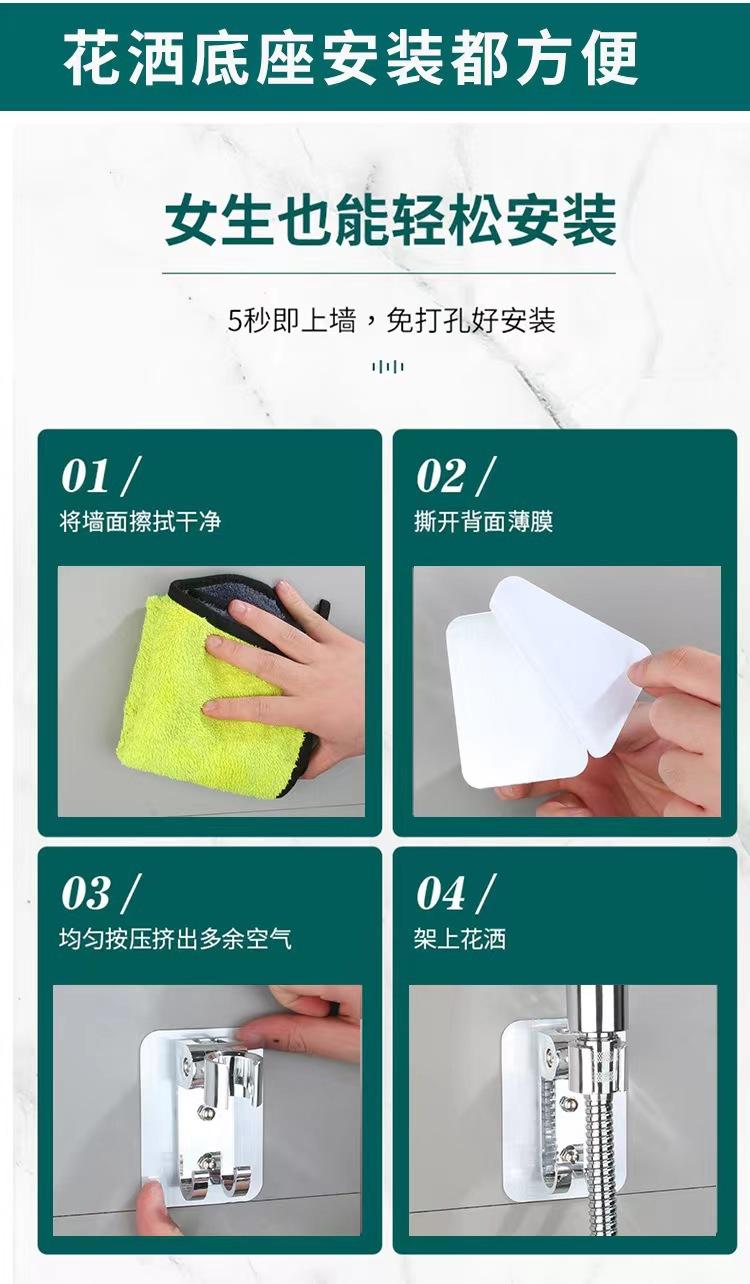 花洒底座安装都方便

女生也能轻松安装

5秒即上墙，免打孔好安装

01 /
将墙面擦拭干净

02 /
撕开背面薄膜

03 /
均匀按压挤出多余空气

04 /
架上花洒